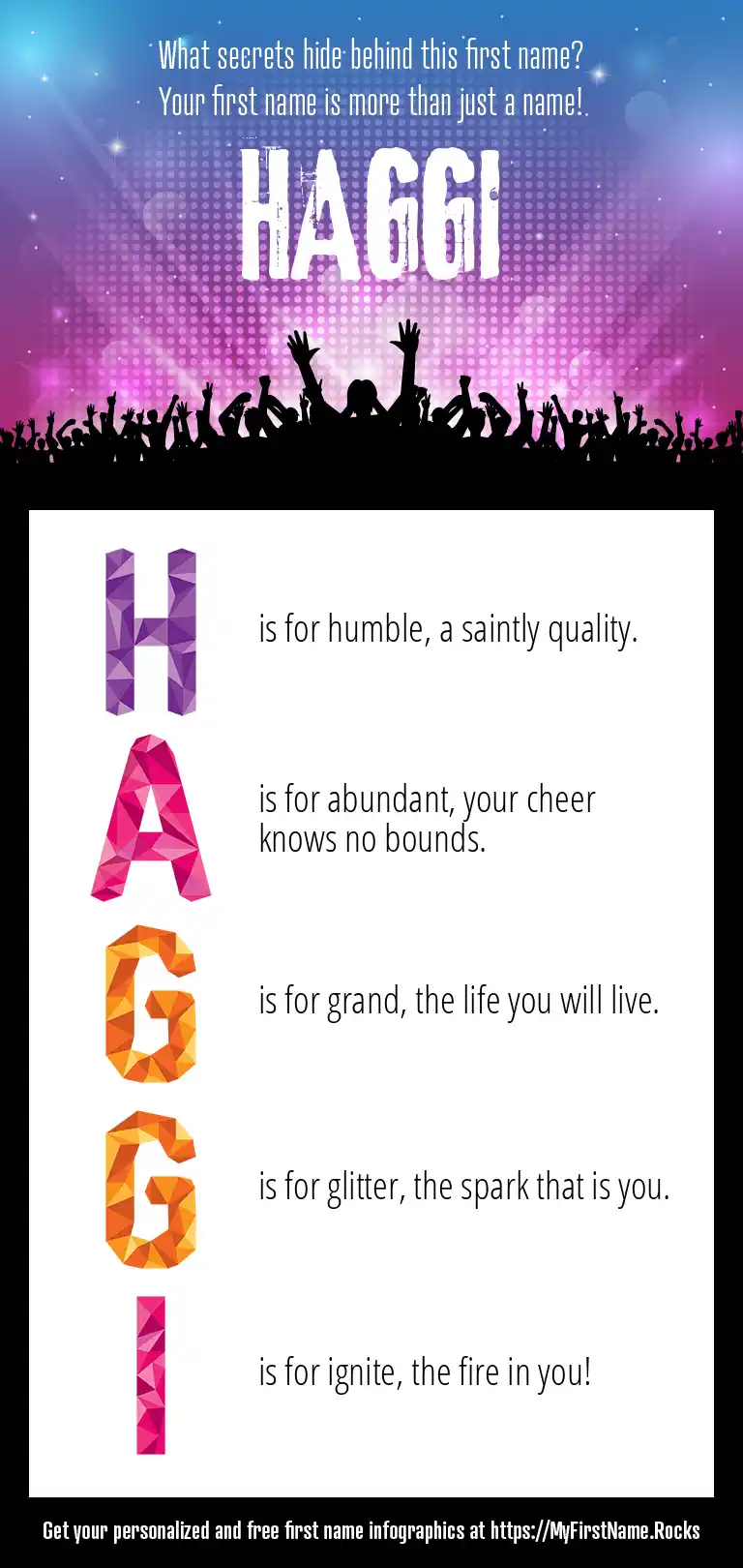 What secrets hide behind this first name?
Your first name is more than just a name!

HAGGI

H is for humble, a saintly quality.

A is for abundant, your cheer knows no bounds.

G is for grand, the life you will live.

G is for glitter, the spark that is you.

I is for ignite, the fire in you!

Get your personalized and free first name infographics at https://MyFirstName.Rocks