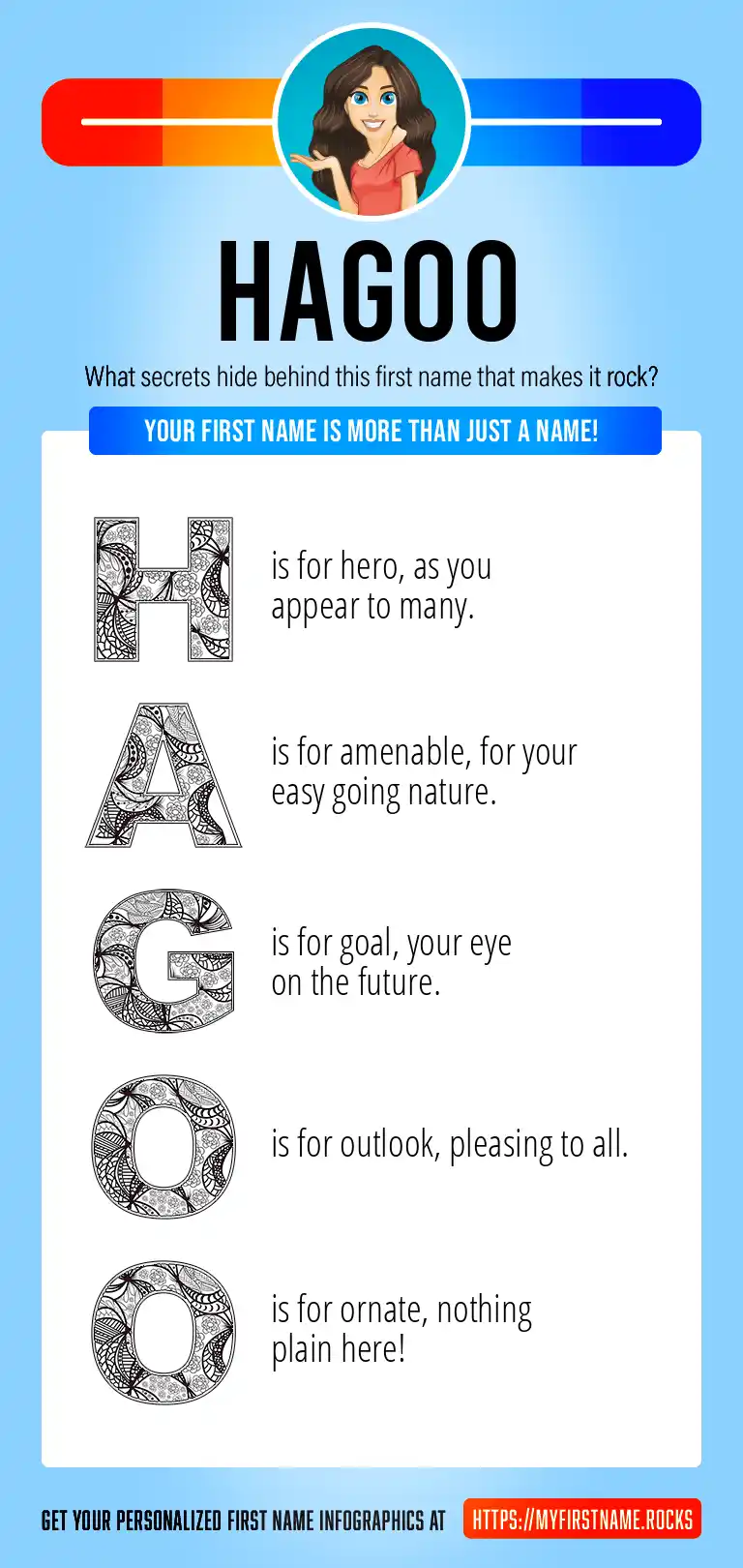 HAGOO

What secrets hide behind this first name that makes it rock?

YOUR FIRST NAME IS MORE THAN JUST A NAME!

H is for hero, as you appear to many.

A is for amenable, for your easy going nature.

G is for goal, your eye on the future.

O is for outlook, pleasing to all.

O is for ornate, nothing plain here!

GET YOUR PERSONALIZED FIRST NAME INFOGRAPHICS AT HTTPS://MYFIRSTNAME.ROCKS