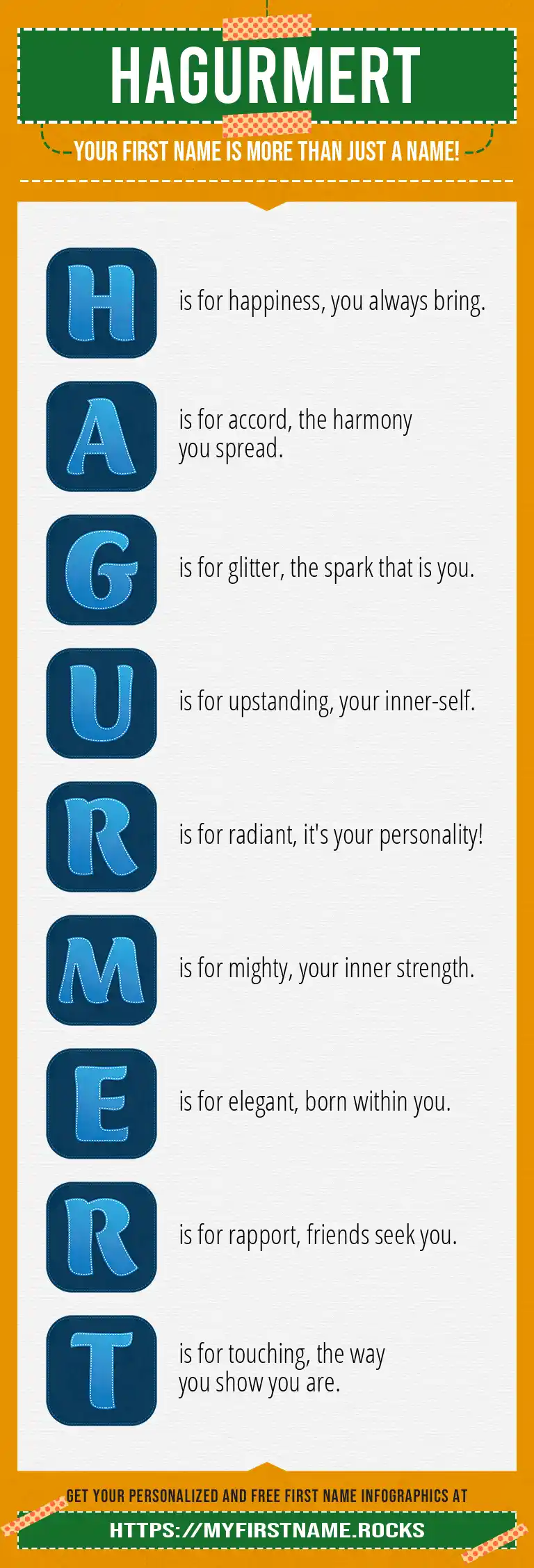 HAGURMERT

YOUR FIRST NAME IS MORE THAN JUST A NAME!

H is for happiness, you always bring.

A is for accord, the harmony you spread.

G is for glitter, the spark that is you.

U is for upstanding, your inner-self.

R is for radiant, it's your personality!

M is for mighty, your inner strength.

E is for elegant, born within you.

R is for rapport, friends seek you.

T is for touching, the way you show you are.

GET YOUR PERSONALIZED AND FREE FIRST NAME INFOGRAPHICS AT

HTTPS://MYFIRSTNAME.ROCKS