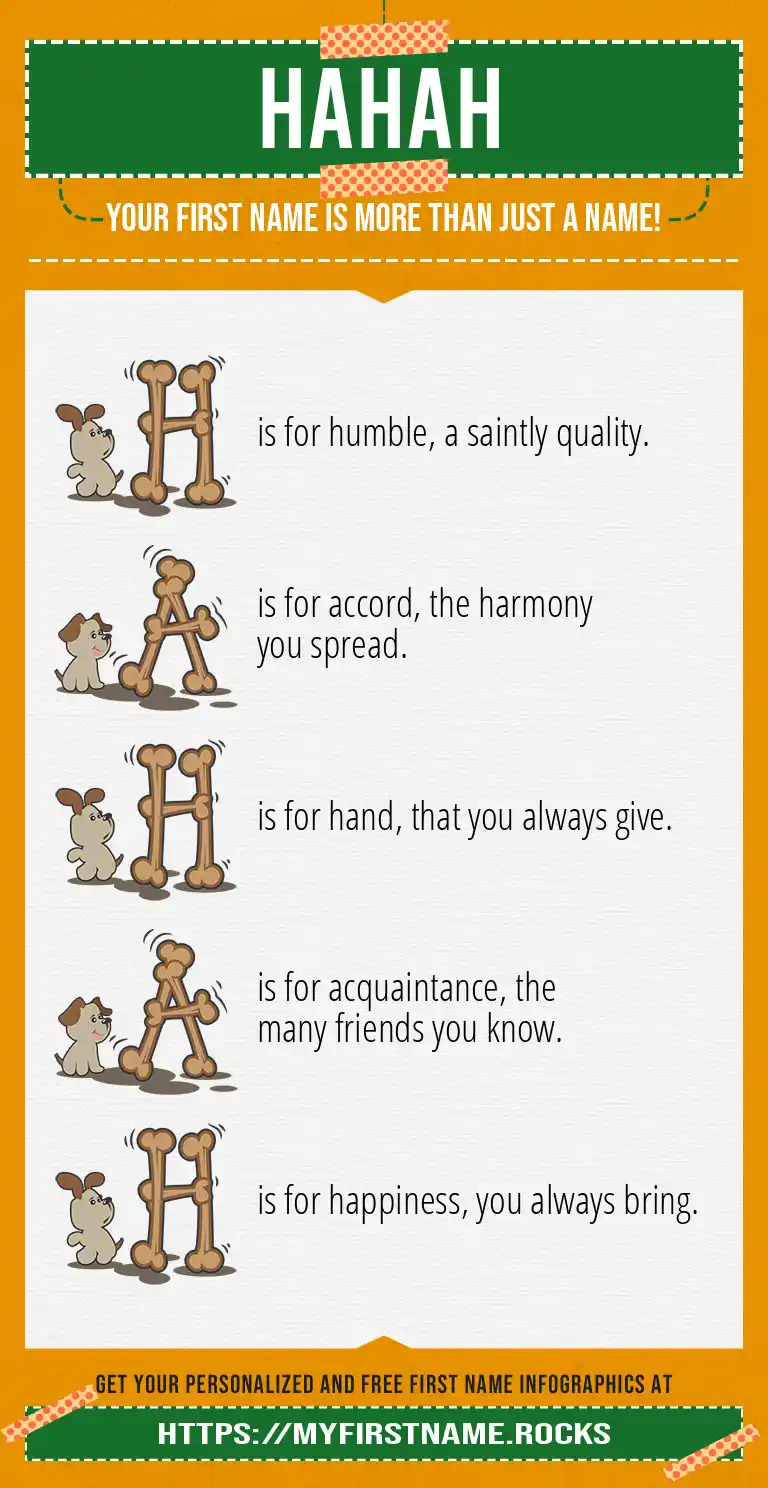 HAHAH

YOUR FIRST NAME IS MORE THAN JUST A NAME!

H is for humble, a saintly quality.

A is for accord, the harmony you spread.

H is for hand, that you always give.

A is for acquaintance, the many friends you know.

H is for happiness, you always bring.

GET YOUR PERSONALIZED AND FREE FIRST NAME INFOGRAPHICS AT

HTTPS://MYFIRSTNAME.ROCKS