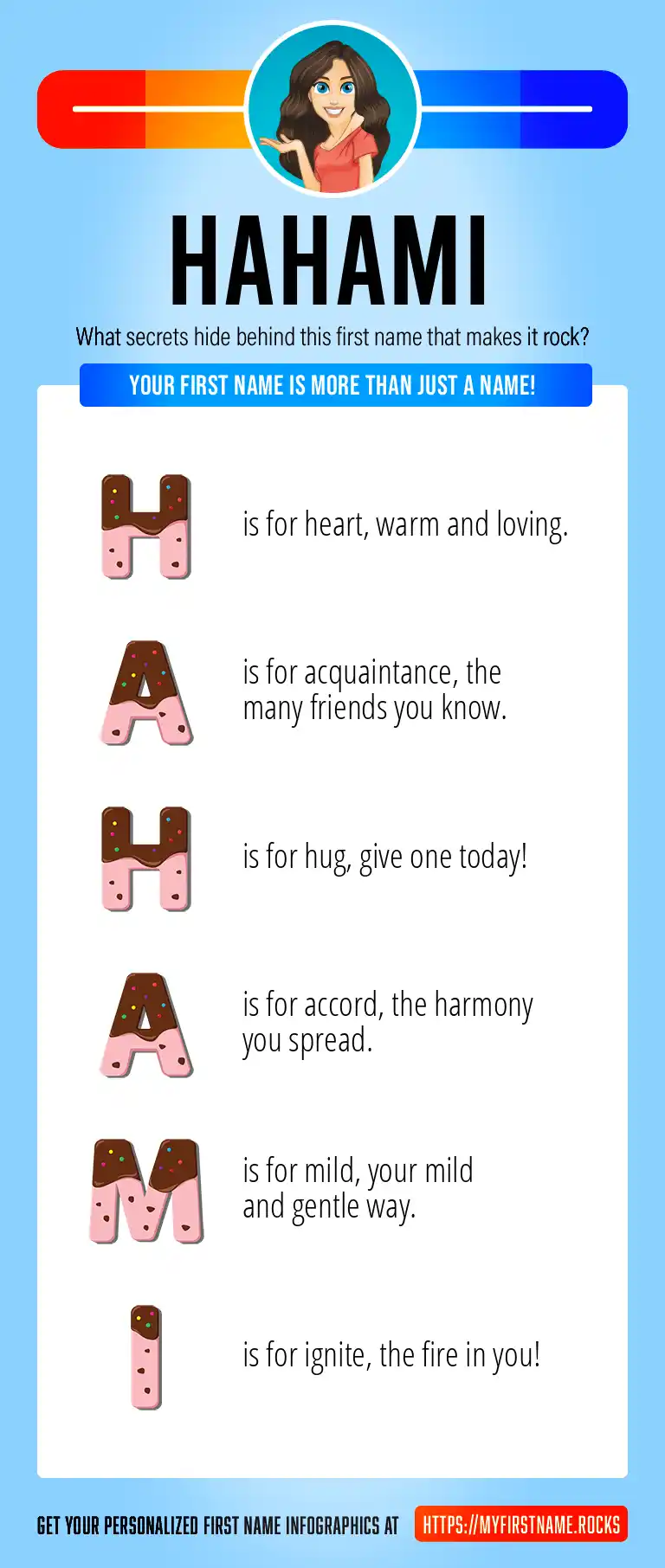 HAHAMI

What secrets hide behind this first name that makes it rock?

YOUR FIRST NAME IS MORE THAN JUST A NAME!

H is for heart, warm and loving.

A is for acquaintance, the many friends you know.

H is for hug, give one today!

A is for accord, the harmony you spread.

M is for mild, your mild and gentle way.

I is for ignite, the fire in you!

GET YOUR PERSONALIZED FIRST NAME INFOGRAPHICS AT HTTPS://MYFIRSTNAME.ROCKS