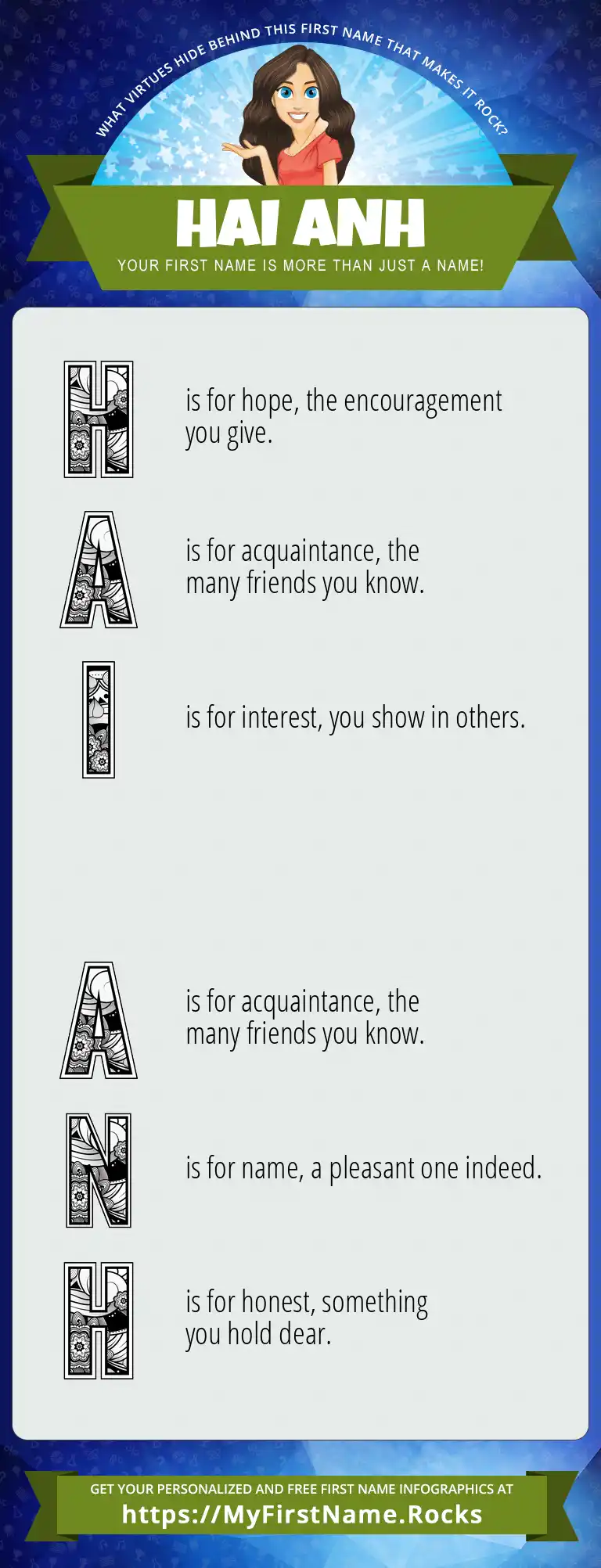 WHAT VIRTUES HIDE BEHIND THIS FIRST NAME THAT MAKES IT ROCK?

HAI ANH

YOUR FIRST NAME IS MORE THAN JUST A NAME!

H is for hope, the encouragement you give.

A is for acquaintance, the many friends you know.

I is for interest, you show in others.

A is for acquaintance, the many friends you know.

N is for name, a pleasant one indeed.

H is for honest, something you hold dear.

GET YOUR PERSONALIZED AND FREE FIRST NAME INFOGRAPHICS AT
https://MyFirstName.Rocks