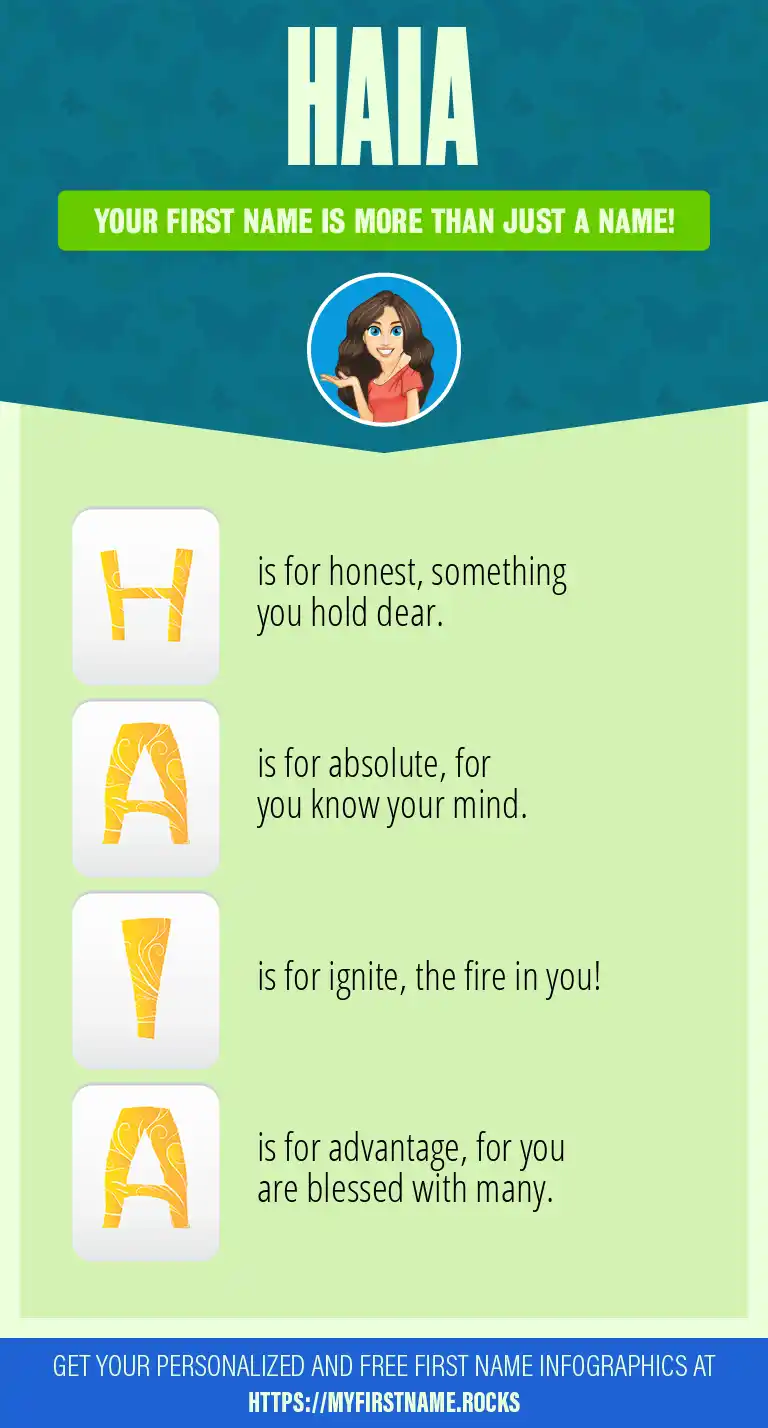 HAIA

YOUR FIRST NAME IS MORE THAN JUST A NAME!

H is for honest, something you hold dear.

A is for absolute, for you know your mind.

I is for ignite, the fire in you!

A is for advantage, for you are blessed with many.

GET YOUR PERSONALIZED AND FREE FIRST NAME INFOGRAPHICS AT HTTPS://MYFIRSTNAME.ROCKS