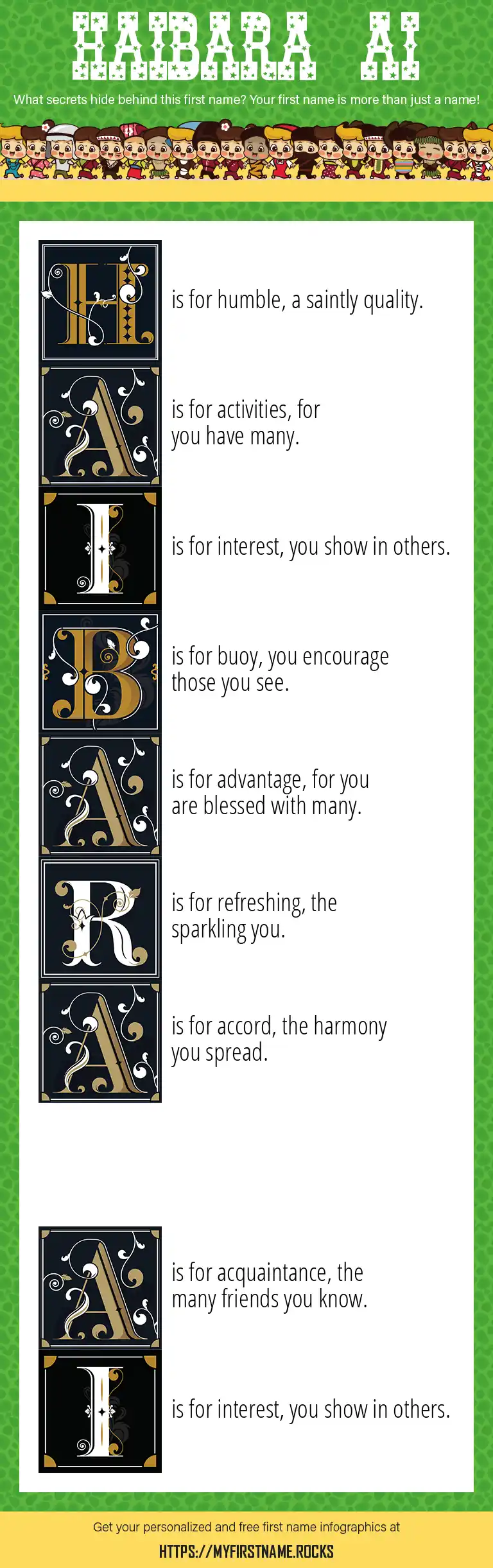 HAIBARA AI

What secrets hide behind this first name? Your first name is more than just a name!

H is for humble, a saintly quality.

A is for activities, for you have many.

I is for interest, you show in others.

B is for buoy, you encourage those you see.

A is for advantage, for you are blessed with many.

R is for refreshing, the sparkling you.

A is for accord, the harmony you spread.

A is for acquaintance, the many friends you know.

I is for interest, you show in others.

Get your personalized and free first name infographics at

HTTPS://MYFIRSTNAME.ROCKS