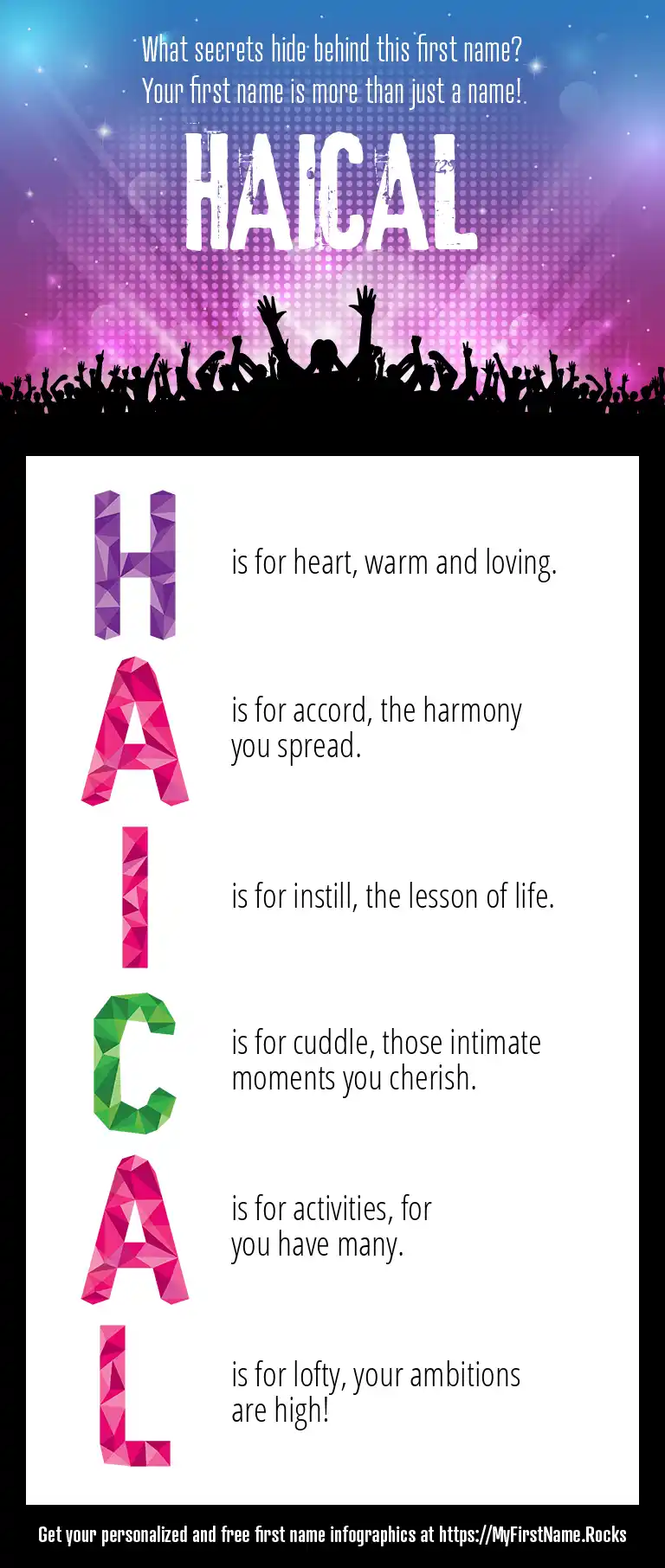 What secrets hide behind this first name?
Your first name is more than just a name!

HAICAL

H is for heart, warm and loving.

A is for accord, the harmony you spread.

I is for instill, the lesson of life.

C is for cuddle, those intimate moments you cherish.

A is for activities, for you have many.

L is for lofty, your ambitions are high!

Get your personalized and free first name infographics at https://MyFirstName.Rocks