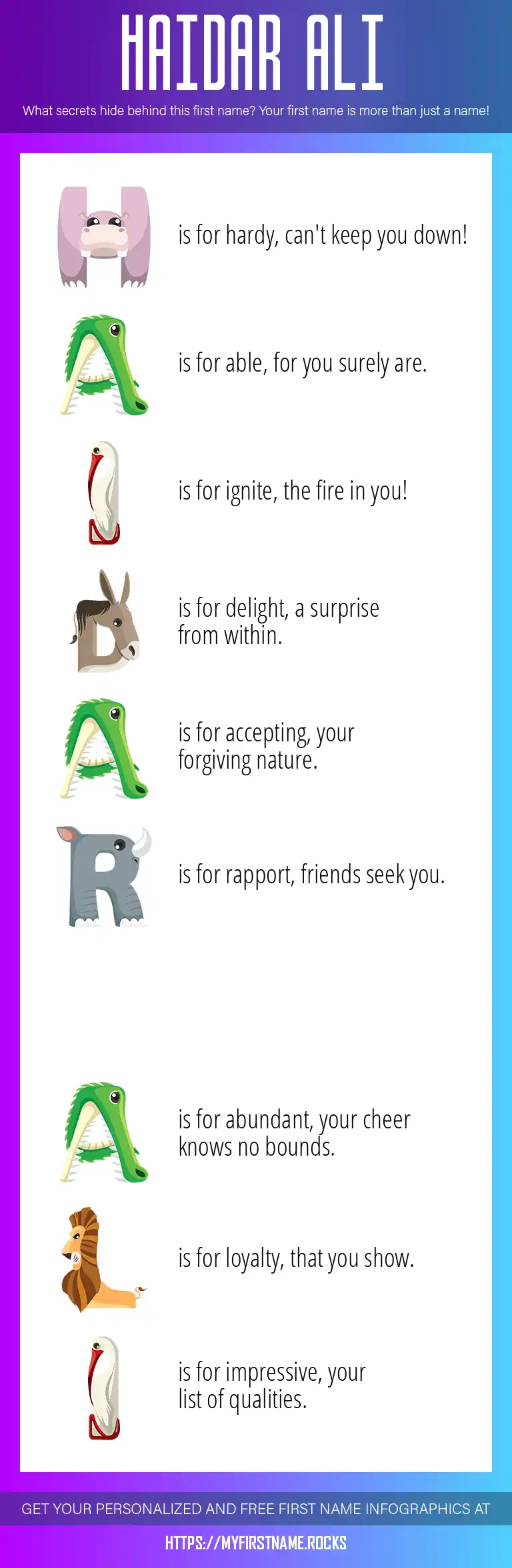 HAIDAR ALI

What secrets hide behind this first name? Your first name is more than just a name!

H is for hardy, can't keep you down!

A is for able, for you surely are.

I is for ignite, the fire in you!

D is for delight, a surprise from within.

A is for accepting, your forgiving nature.

R is for rapport, friends seek you.

A is for abundant, your cheer knows no bounds.

L is for loyalty, that you show.

I is for impressive, your list of qualities.

GET YOUR PERSONALIZED AND FREE FIRST NAME INFOGRAPHICS AT

HTTPS://MYFIRSTNAME.ROCKS