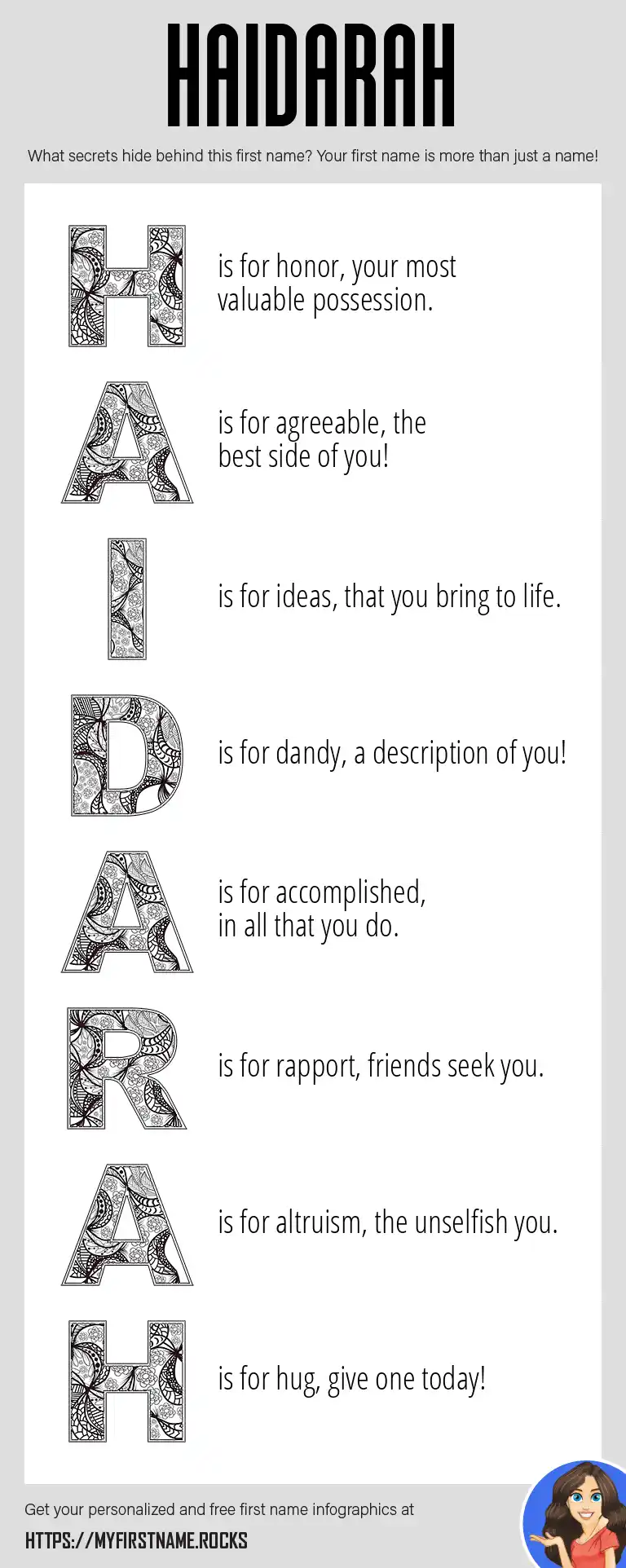 HAIDARAH

What secrets hide behind this first name? Your first name is more than just a name!

H is for honor, your most valuable possession.

A is for agreeable, the best side of you!

I is for ideas, that you bring to life.

D is for dandy, a description of you!

A is for accomplished, in all that you do.

R is for rapport, friends seek you.

A is for altruism, the unselfish you.

H is for hug, give one today!

Get your personalized and free first name infographics at

HTTPS://MYFIRSTNAME.ROCKS