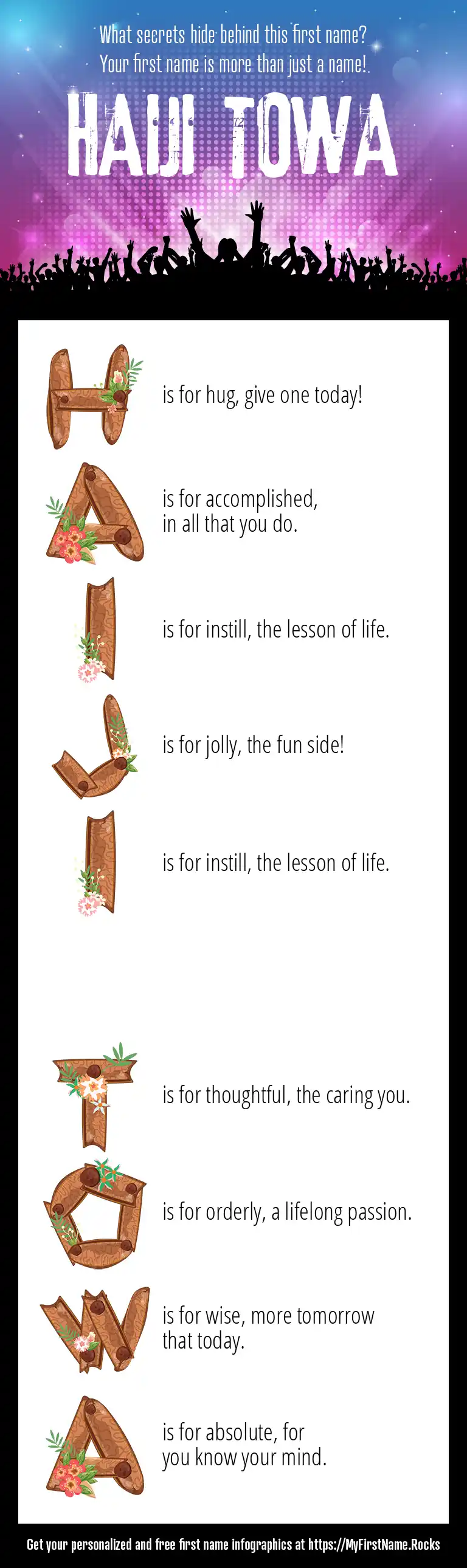 What secrets hide behind this first name?
Your first name is more than just a name!

HAIJI TOWA

H is for hug, give one today!

A is for accomplished, in all that you do.

I is for instill, the lesson of life.

J is for jolly, the fun side!

I is for instill, the lesson of life.

T is for thoughtful, the caring you.

O is for orderly, a lifelong passion.

W is for wise, more tomorrow that today.

A is for absolute, for you know your mind.

Get your personalized and free first name infographics at https://MyFirstName.Rocks