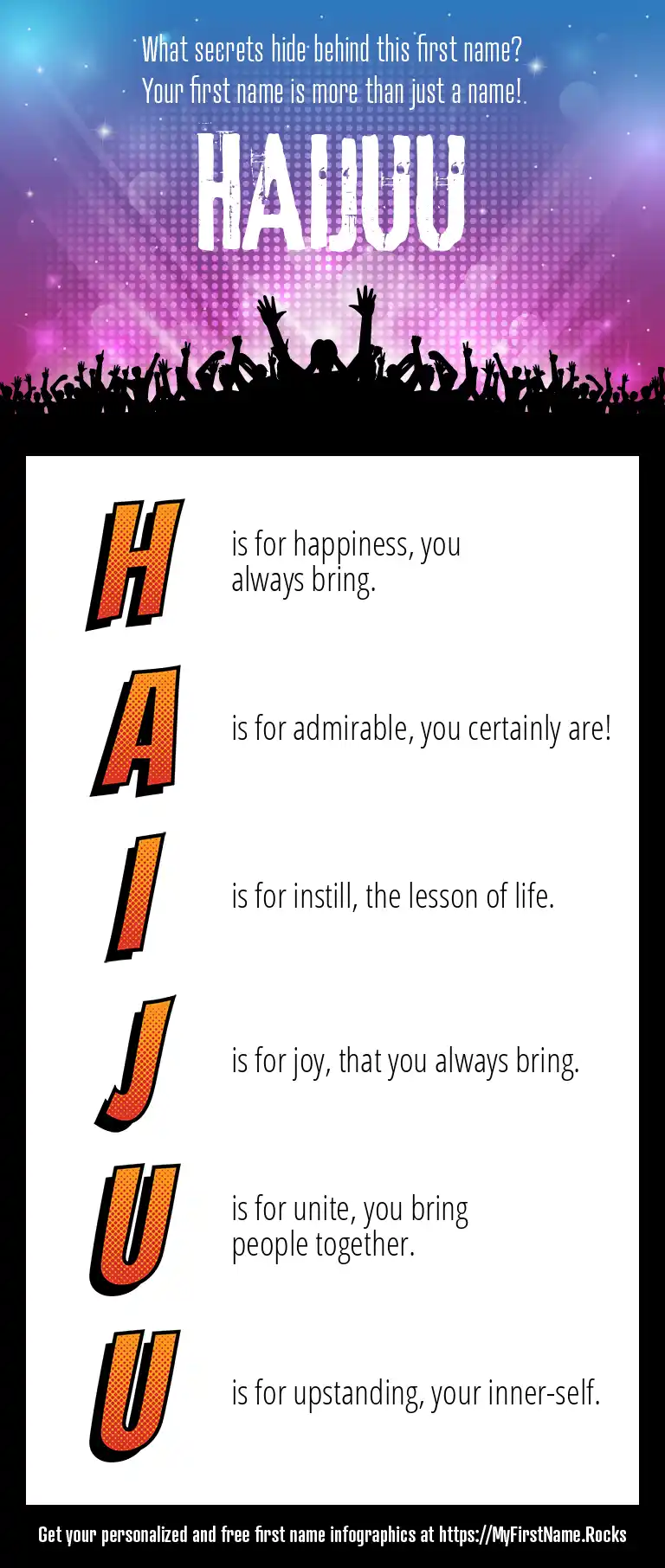 What secrets hide behind this first name?
Your first name is more than just a name!

HAIJUU

H is for happiness, you always bring.

A is for admirable, you certainly are!

I is for instill, the lesson of life.

J is for joy, that you always bring.

U is for unite, you bring people together.

U is for upstanding, your inner-self.

Get your personalized and free first name infographics at https://MyFirstName.Rocks