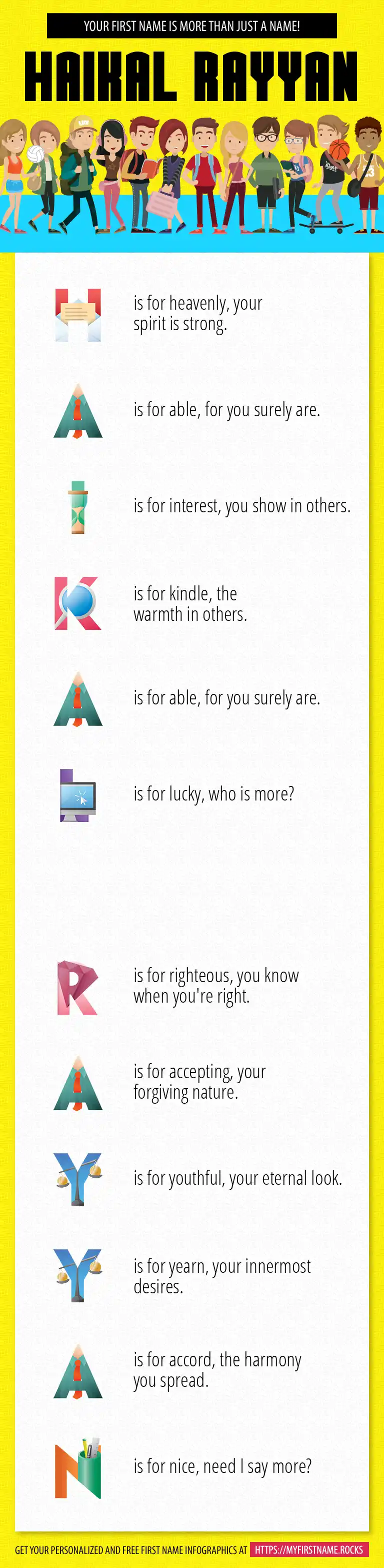 YOUR FIRST NAME IS MORE THAN JUST A NAME!

HAIKAL RAYYAN

H is for heavenly, your spirit is strong.

A is for able, for you surely are.

I is for interest, you show in others.

K is for kindle, the warmth in others.

A is for able, for you surely are.

L is for lucky, who is more?

R is for righteous, you know when you're right.

A is for accepting, your forgiving nature.

Y is for youthful, your eternal look.

Y is for yearn, your innermost desires.

A is for accord, the harmony you spread.

N is for nice, need I say more?

GET YOUR PERSONALIZED AND FREE FIRST NAME INFOGRAPHICS AT HTTPS://MYFIRSTNAME.ROCKS