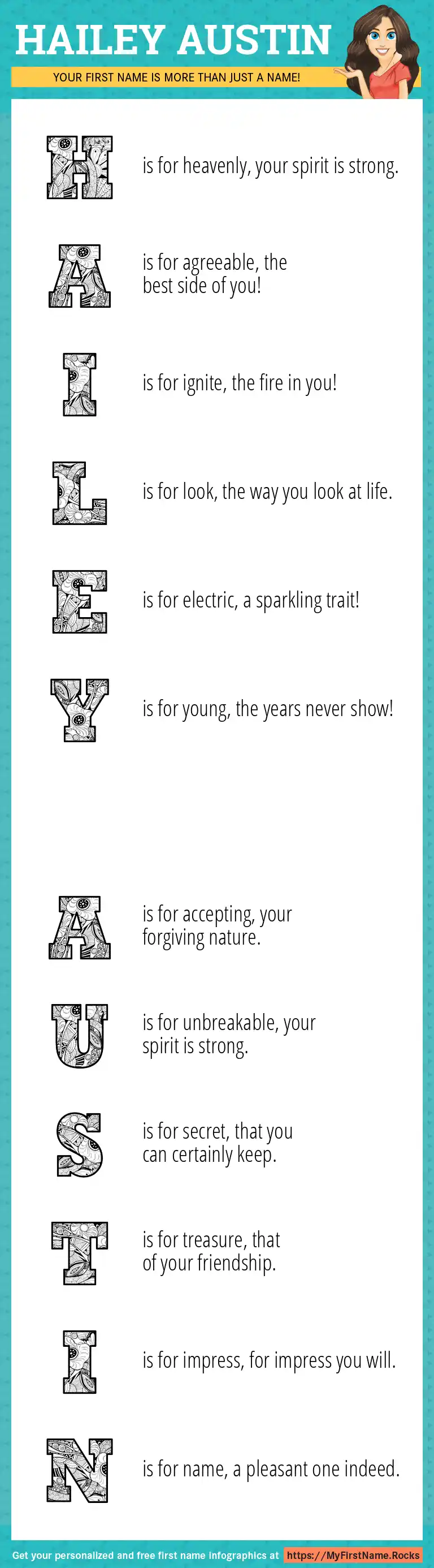 HAILEY AUSTIN

YOUR FIRST NAME IS MORE THAN JUST A NAME!

H is for heavenly, your spirit is strong.

A is for agreeable, the best side of you!

I is for ignite, the fire in you!

L is for look, the way you look at life.

E is for electric, a sparkling trait!

Y is for young, the years never show!

A is for accepting, your forgiving nature.

U is for unbreakable, your spirit is strong.

S is for secret, that you can certainly keep.

T is for treasure, that of your friendship.

I is for impress, for impress you will.

N is for name, a pleasant one indeed.

Get your personalized and free first name infographics at https://MyFirstName.Rocks