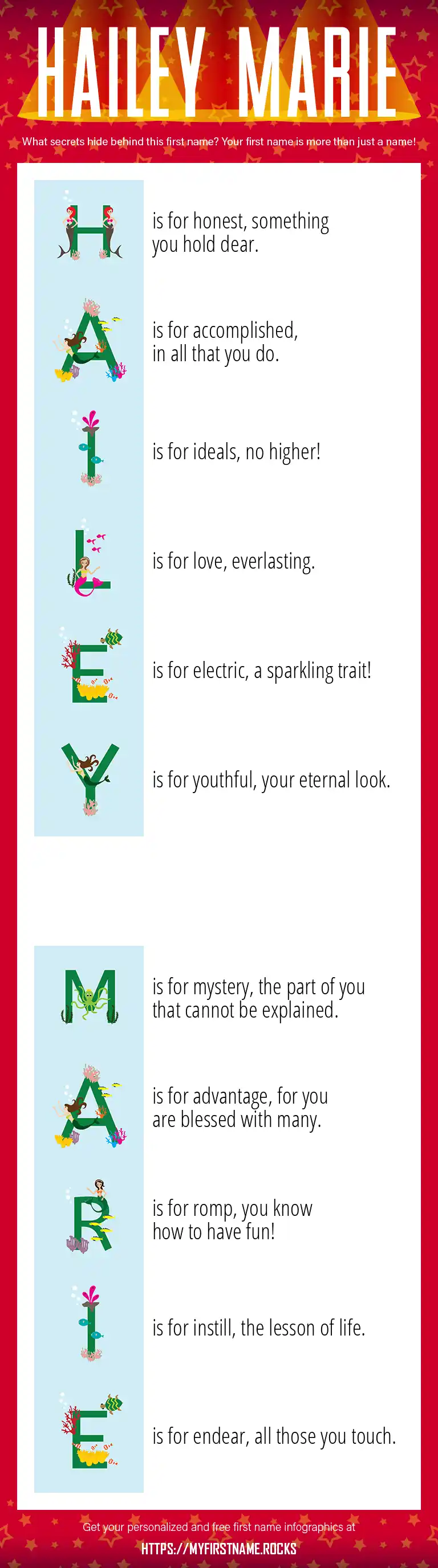 HAILEY MARIE

What secrets hide behind this first name? Your first name is more than just a name!

H is for honest, something you hold dear.

A is for accomplished, in all that you do.

I is for ideals, no higher!

L is for love, everlasting.

E is for electric, a sparkling trait!

Y is for youthful, your eternal look.

M is for mystery, the part of you that cannot be explained.

A is for advantage, for you are blessed with many.

R is for romp, you know how to have fun!

I is for instill, the lesson of life.

E is for endear, all those you touch.

Get your personalized and free first name infographics at

HTTPS://MYFIRSTNAME.ROCKS