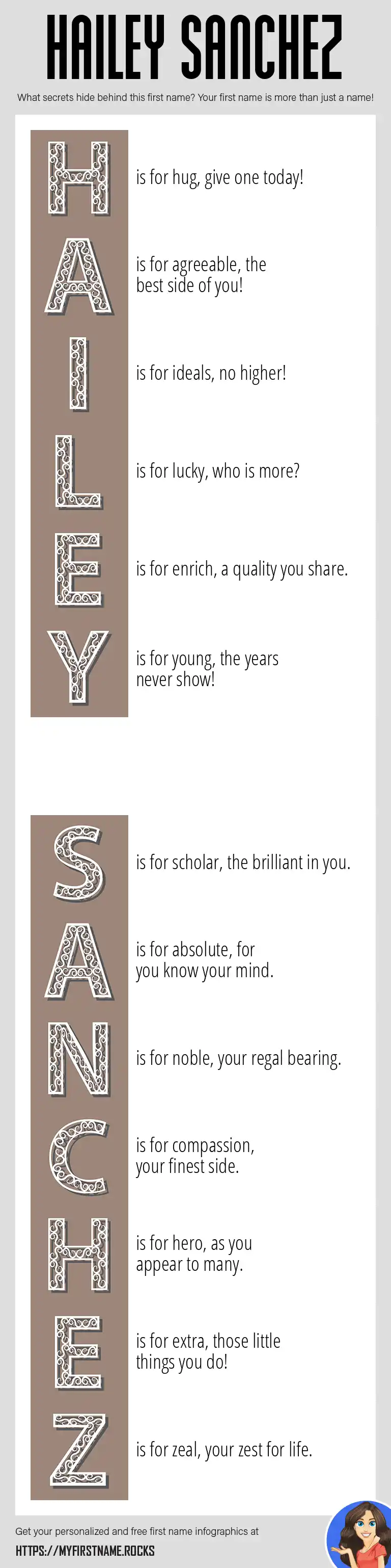 HAILEY SANCHEZ

What secrets hide behind this first name? Your first name is more than just a name!

H is for hug, give one today!

A is for agreeable, the best side of you!

I is for ideals, no higher!

L is for lucky, who is more?

E is for enrich, a quality you share.

Y is for young, the years never show!

S is for scholar, the brilliant in you.

A is for absolute, for you know your mind.

N is for noble, your regal bearing.

C is for compassion, your finest side.

H is for hero, as you appear to many.

E is for extra, those little things you do!

Z is for zeal, your zest for life.

Get your personalized and free first name infographics at

HTTPS://MYFIRSTNAME.ROCKS