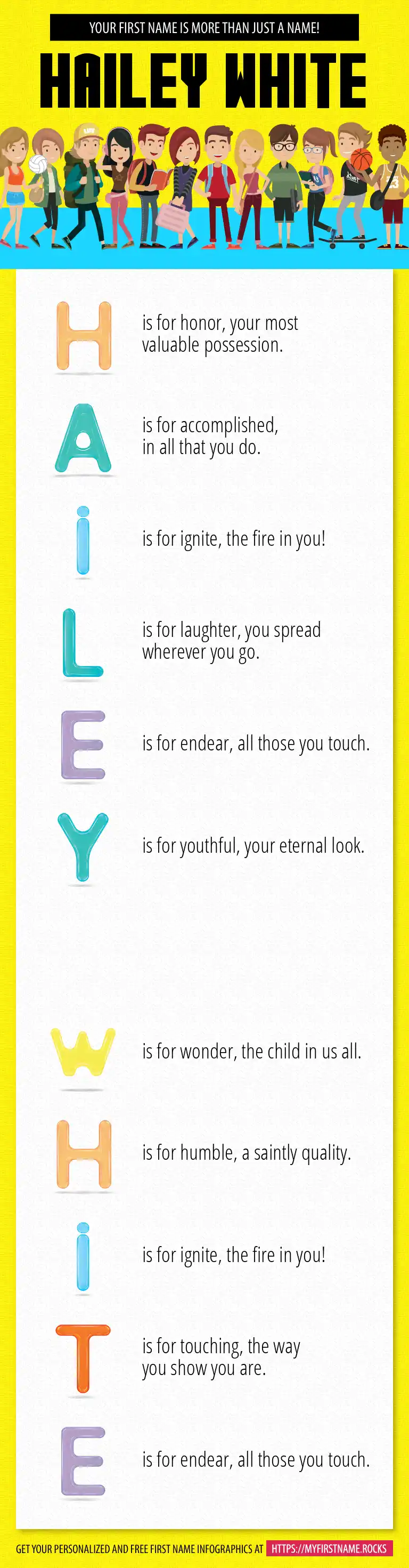 YOUR FIRST NAME IS MORE THAN JUST A NAME!

HAILEY WHITE

H is for honor, your most valuable possession.

A is for accomplished, in all that you do.

i is for ignite, the fire in you!

L is for laughter, you spread wherever you go.

E is for endear, all those you touch.

Y is for youthful, your eternal look.

W is for wonder, the child in us all.

H is for humble, a saintly quality.

i is for ignite, the fire in you!

T is for touching, the way you show you are.

E is for endear, all those you touch.

GET YOUR PERSONALIZED AND FREE FIRST NAME INFOGRAPHICS AT HTTPS://MYFIRSTNAME.ROCKS