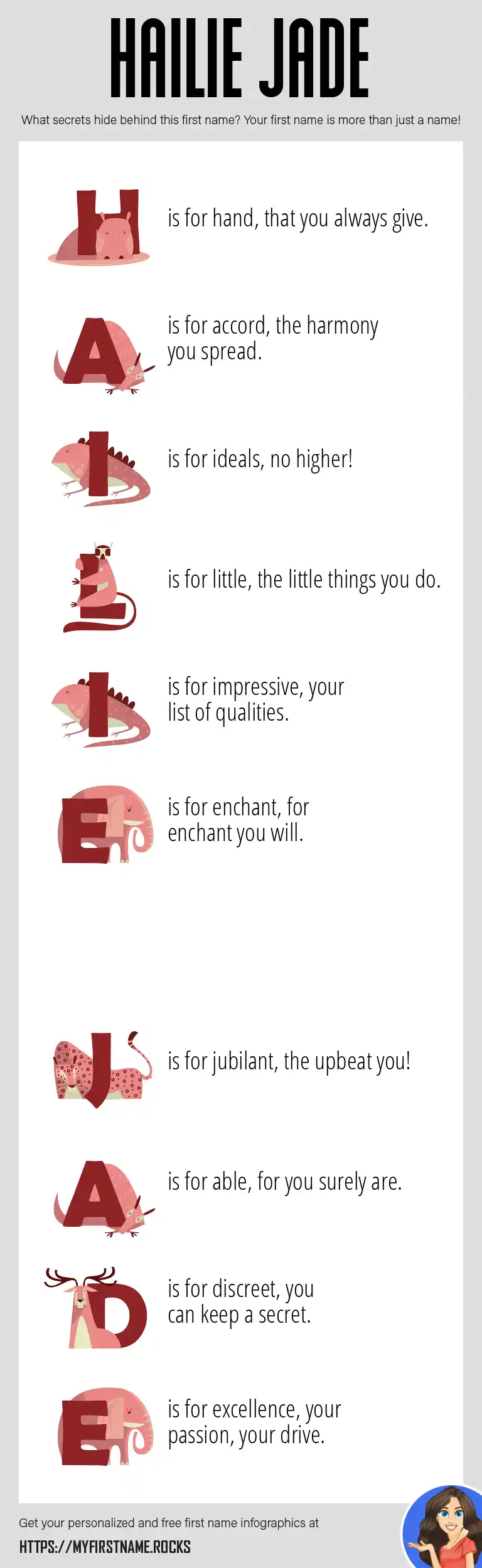 HAILIE JADE

What secrets hide behind this first name? Your first name is more than just a name!

H is for hand, that you always give.

A is for accord, the harmony you spread.

I is for ideals, no higher!

L is for little, the little things you do.

I is for impressive, your list of qualities.

E is for enchant, for enchant you will.

J is for jubilant, the upbeat you!

A is for able, for you surely are.

D is for discreet, you can keep a secret.

E is for excellence, your passion, your drive.

Get your personalized and free first name infographics at

HTTPS://MYFIRSTNAME.ROCKS