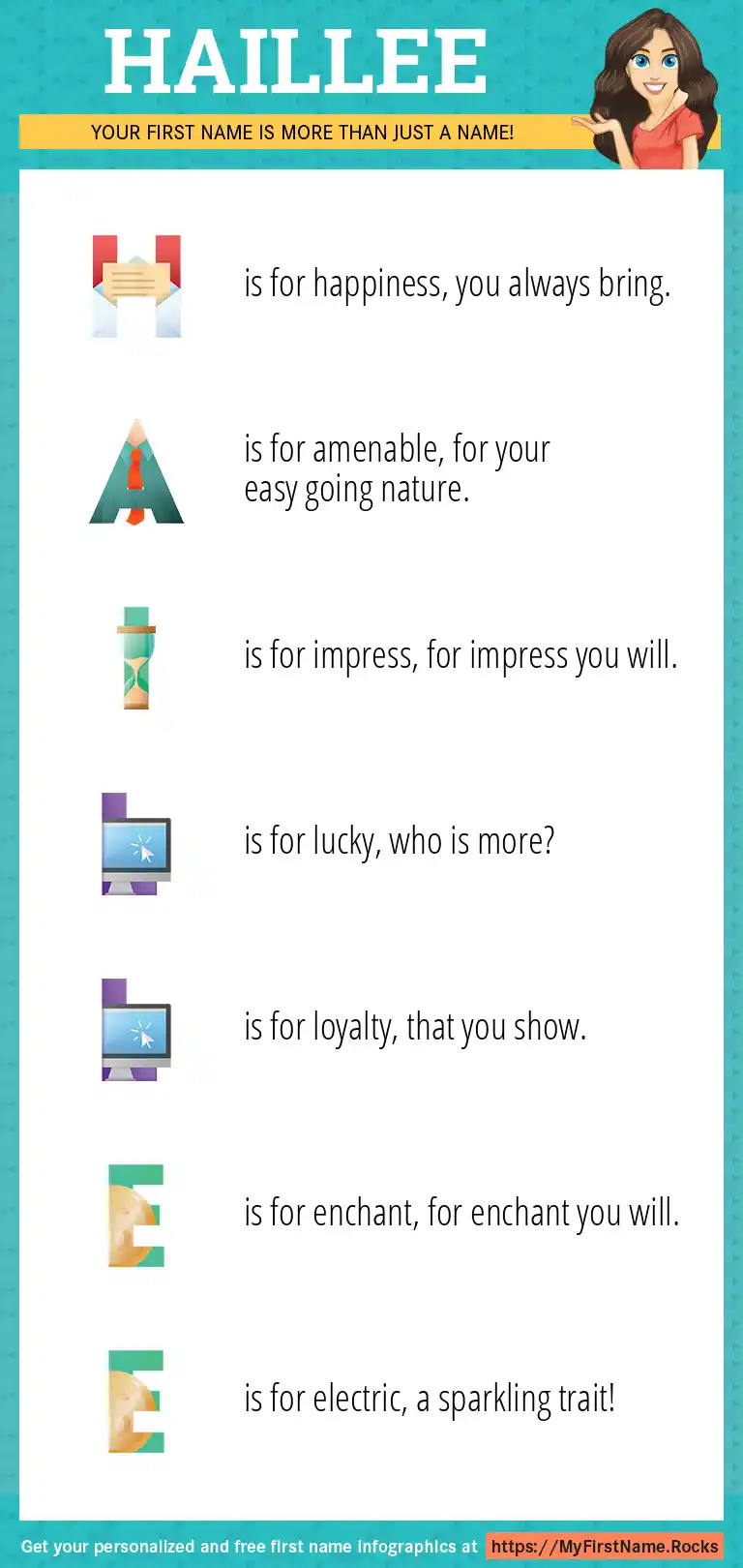 HAILLEE

YOUR FIRST NAME IS MORE THAN JUST A NAME!

H is for happiness, you always bring.

A is for amenable, for your easy going nature.

I is for impress, for impress you will.

L is for lucky, who is more?

L is for loyalty, that you show.

E is for enchant, for enchant you will.

E is for electric, a sparkling trait!

Get your personalized and free first name infographics at https://MyFirstName.Rocks