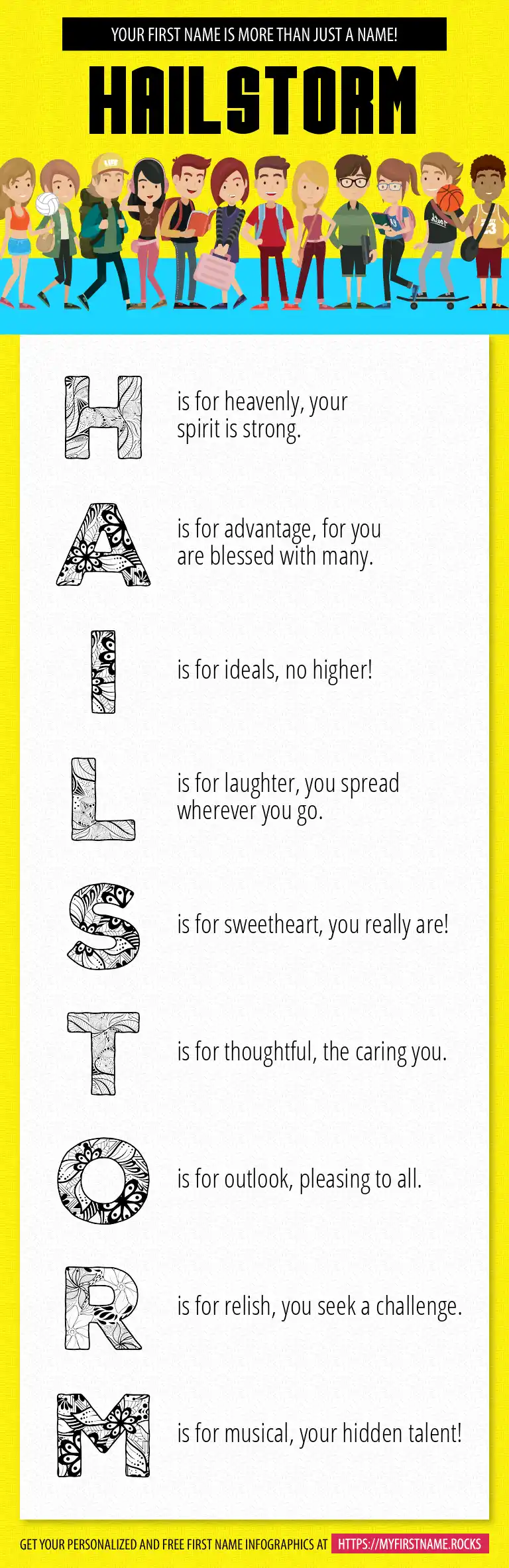 YOUR FIRST NAME IS MORE THAN JUST A NAME!

HAILSTORM

H is for heavenly, your spirit is strong.

A is for advantage, for you are blessed with many.

I is for ideals, no higher!

L is for laughter, you spread wherever you go.

S is for sweetheart, you really are!

T is for thoughtful, the caring you.

O is for outlook, pleasing to all.

R is for relish, you seek a challenge.

M is for musical, your hidden talent!

GET YOUR PERSONALIZED AND FREE FIRST NAME INFOGRAPHICS AT HTTPS://MYFIRSTNAME.ROCKS