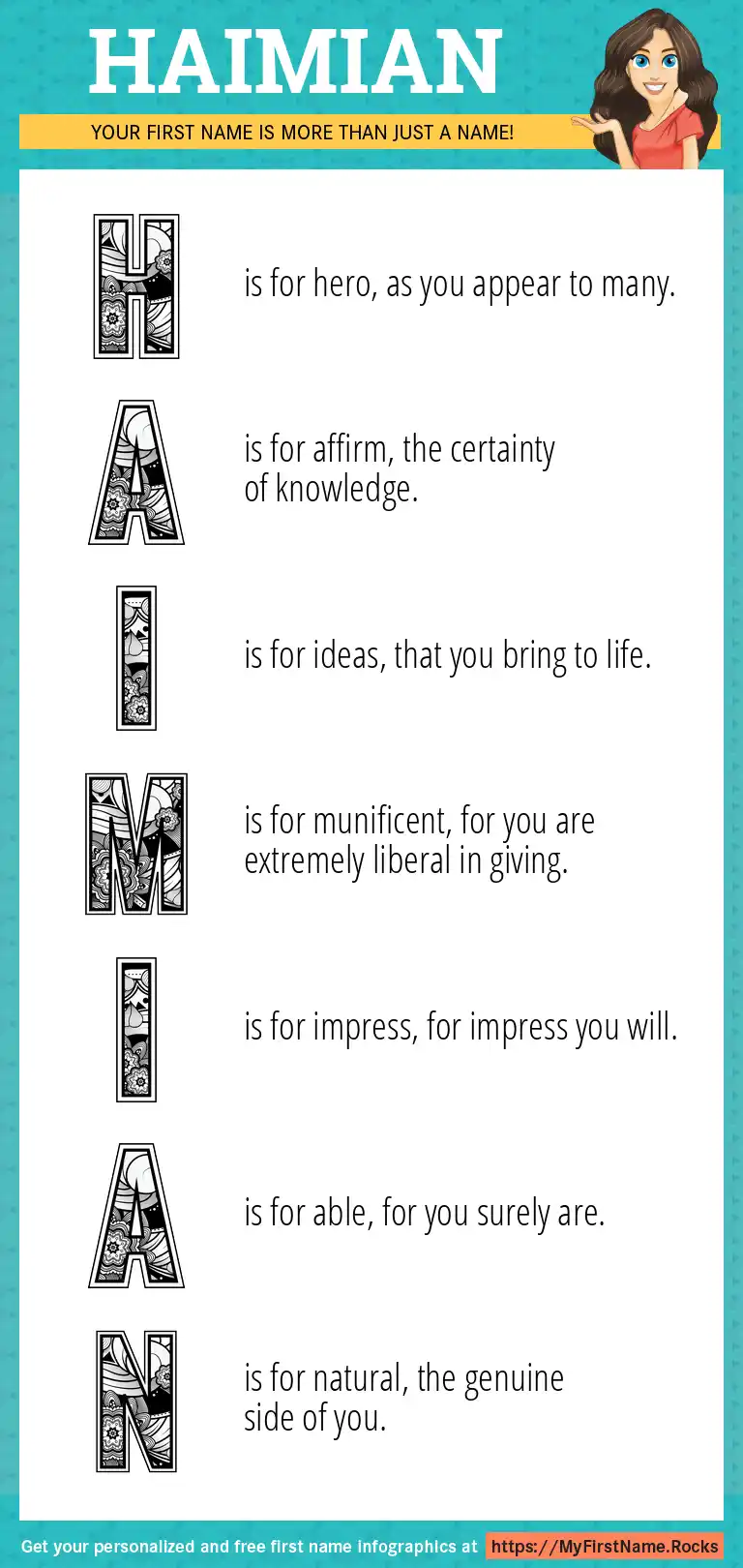 HAIMIAN

YOUR FIRST NAME IS MORE THAN JUST A NAME!

H is for hero, as you appear to many.

A is for affirm, the certainty of knowledge.

I is for ideas, that you bring to life.

M is for munificent, for you are extremely liberal in giving.

I is for impress, for impress you will.

A is for able, for you surely are.

N is for natural, the genuine side of you.

Get your personalized and free first name infographics at https://MyFirstName.Rocks