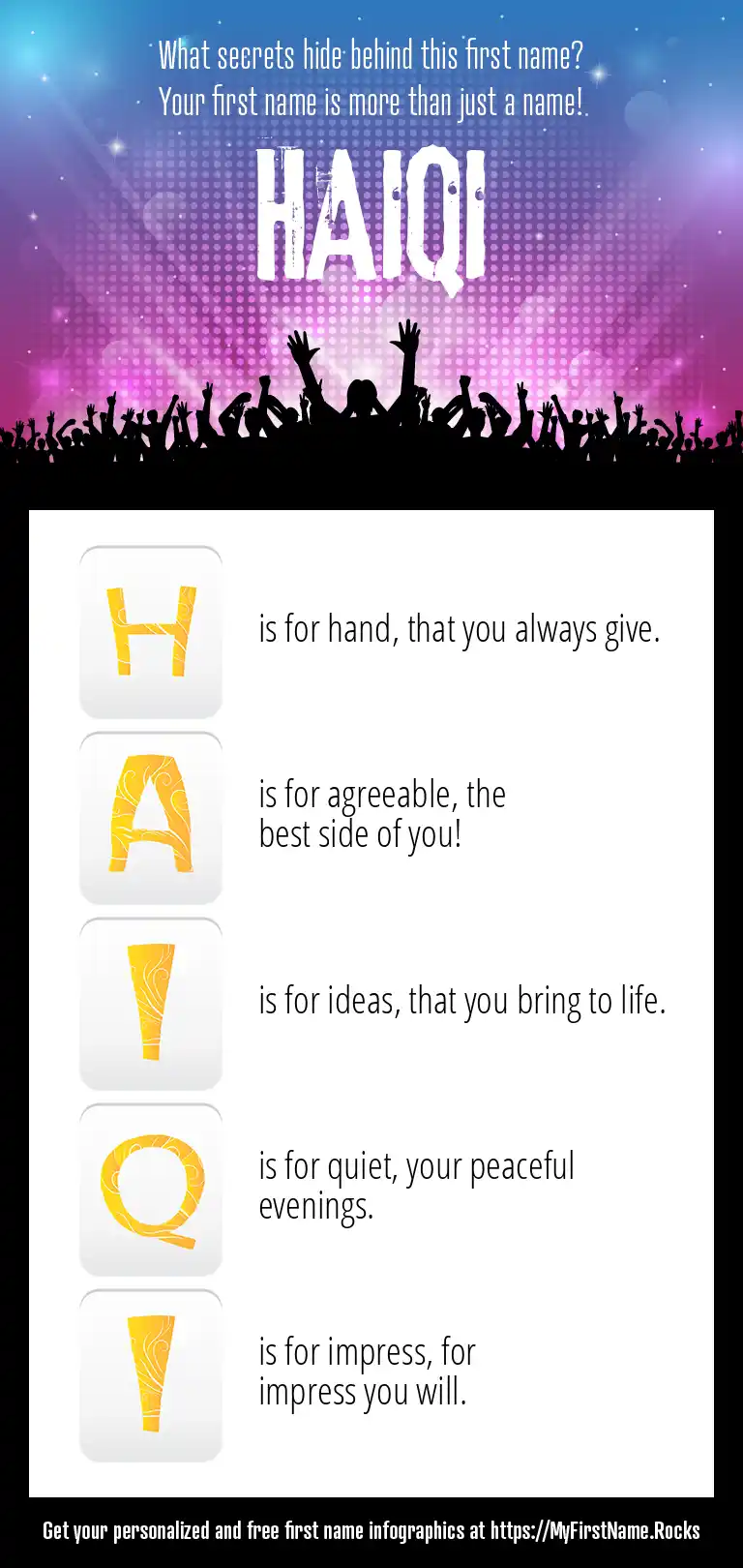 What secrets hide behind this first name?
Your first name is more than just a name!

HAIQI

H is for hand, that you always give.

A is for agreeable, the best side of you!

I is for ideas, that you bring to life.

Q is for quiet, your peaceful evenings.

I is for impress, for impress you will.

Get your personalized and free first name infographics at https://MyFirstName.Rocks