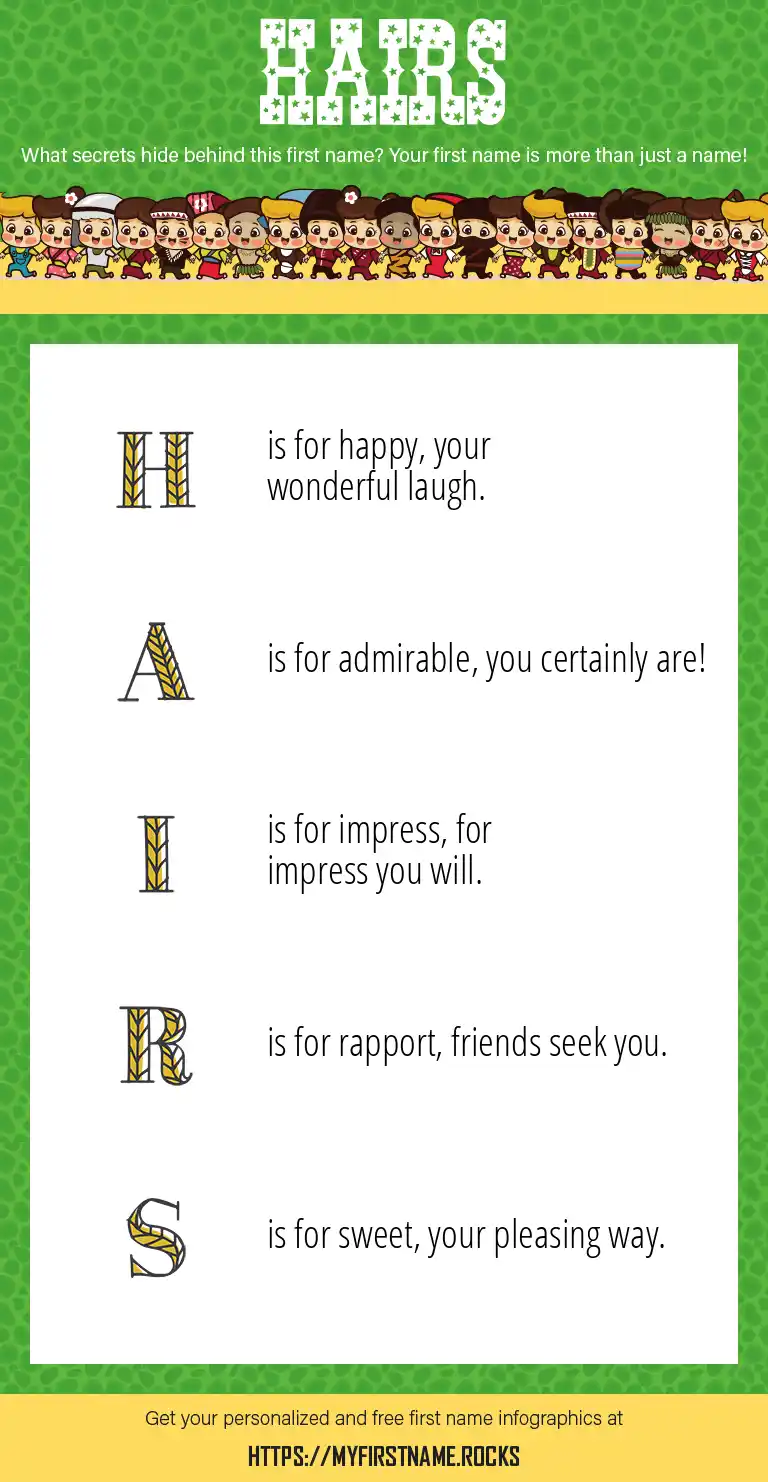 HAIRS

What secrets hide behind this first name? Your first name is more than just a name!

H is for happy, your wonderful laugh.

A is for admirable, you certainly are!

I is for impress, for impress you will.

R is for rapport, friends seek you.

S is for sweet, your pleasing way.

Get your personalized and free first name infographics at

HTTPS://MYFIRSTNAME.ROCKS