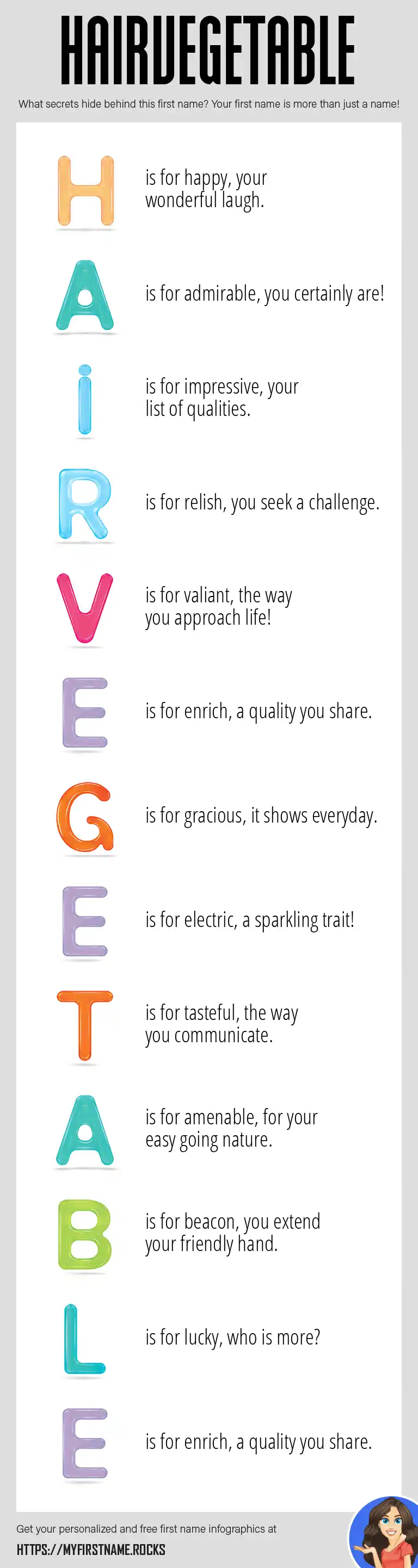 HAIRVEGETABLE

What secrets hide behind this first name? Your first name is more than just a name!

H is for happy, your wonderful laugh.

A is for admirable, you certainly are!

i is for impressive, your list of qualities.

R is for relish, you seek a challenge.

V is for valiant, the way you approach life!

E is for enrich, a quality you share.

G is for gracious, it shows everyday.

E is for electric, a sparkling trait!

T is for tasteful, the way you communicate.

A is for amenable, for your easy going nature.

B is for beacon, you extend your friendly hand.

L is for lucky, who is more?

E is for enrich, a quality you share.

Get your personalized and free first name infographics at

HTTPS://MYFIRSTNAME.ROCKS