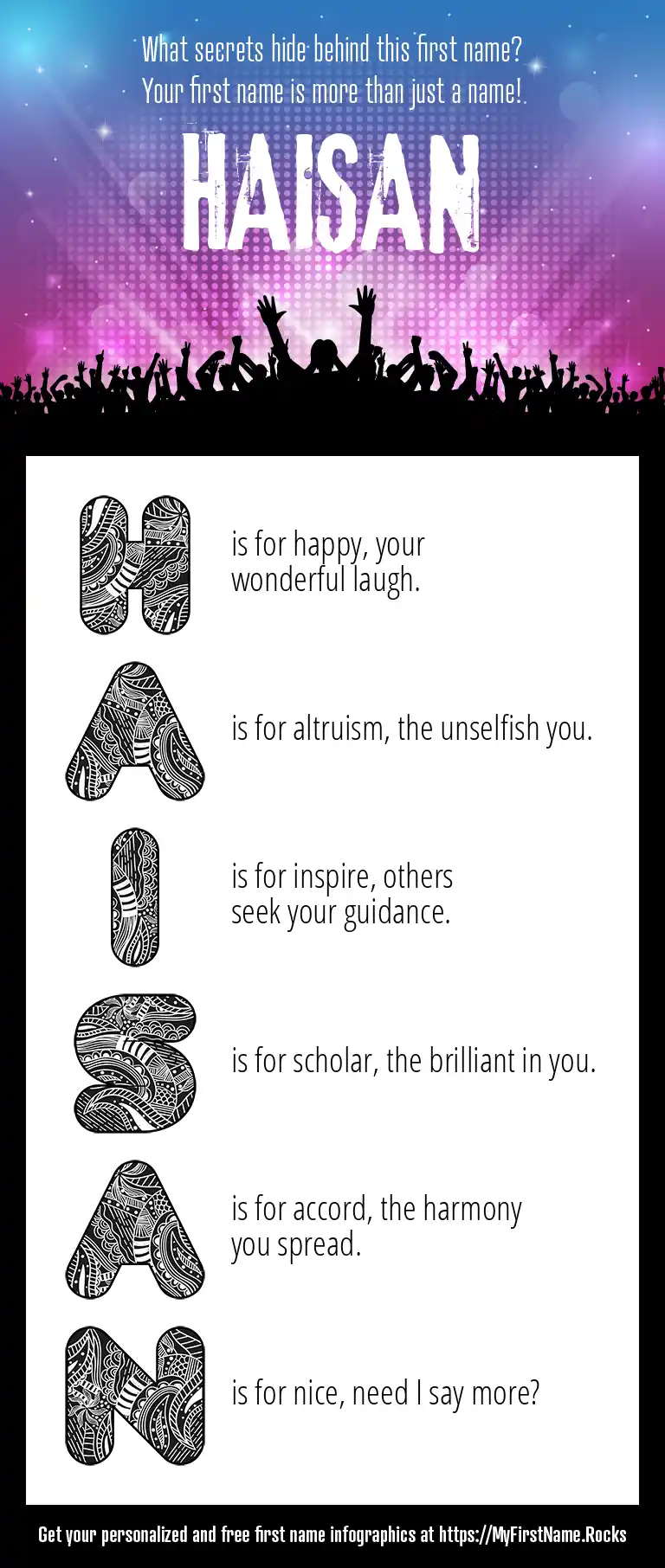 What secrets hide behind this first name?
Your first name is more than just a name!

HAISAN

H is for happy, your wonderful laugh.

A is for altruism, the unselfish you.

I is for inspire, others seek your guidance.

S is for scholar, the brilliant in you.

A is for accord, the harmony you spread.

N is for nice, need I say more?

Get your personalized and free first name infographics at https://MyFirstName.Rocks