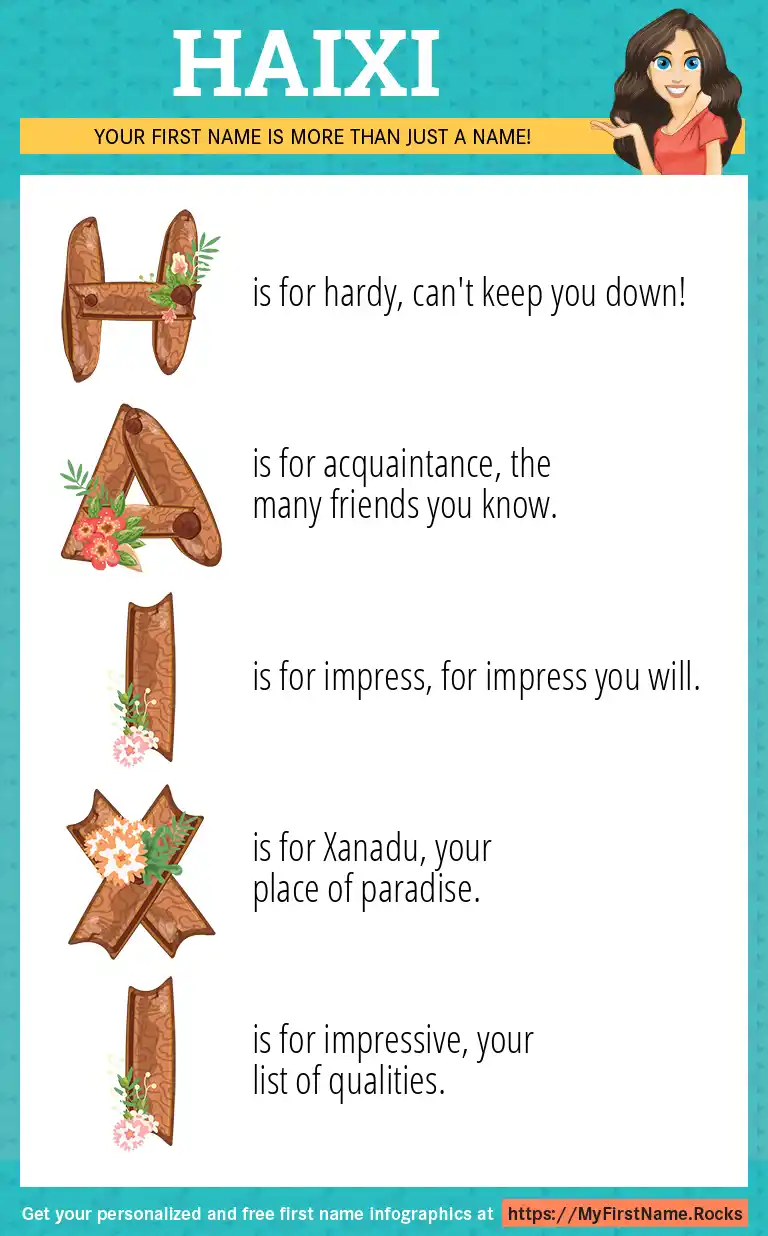 HAIXI

YOUR FIRST NAME IS MORE THAN JUST A NAME!

H is for hardy, can't keep you down!

A is for acquaintance, the many friends you know.

I is for impress, for impress you will.

X is for Xanadu, your place of paradise.

I is for impressive, your list of qualities.

Get your personalized and free first name infographics at https://MyFirstName.Rocks