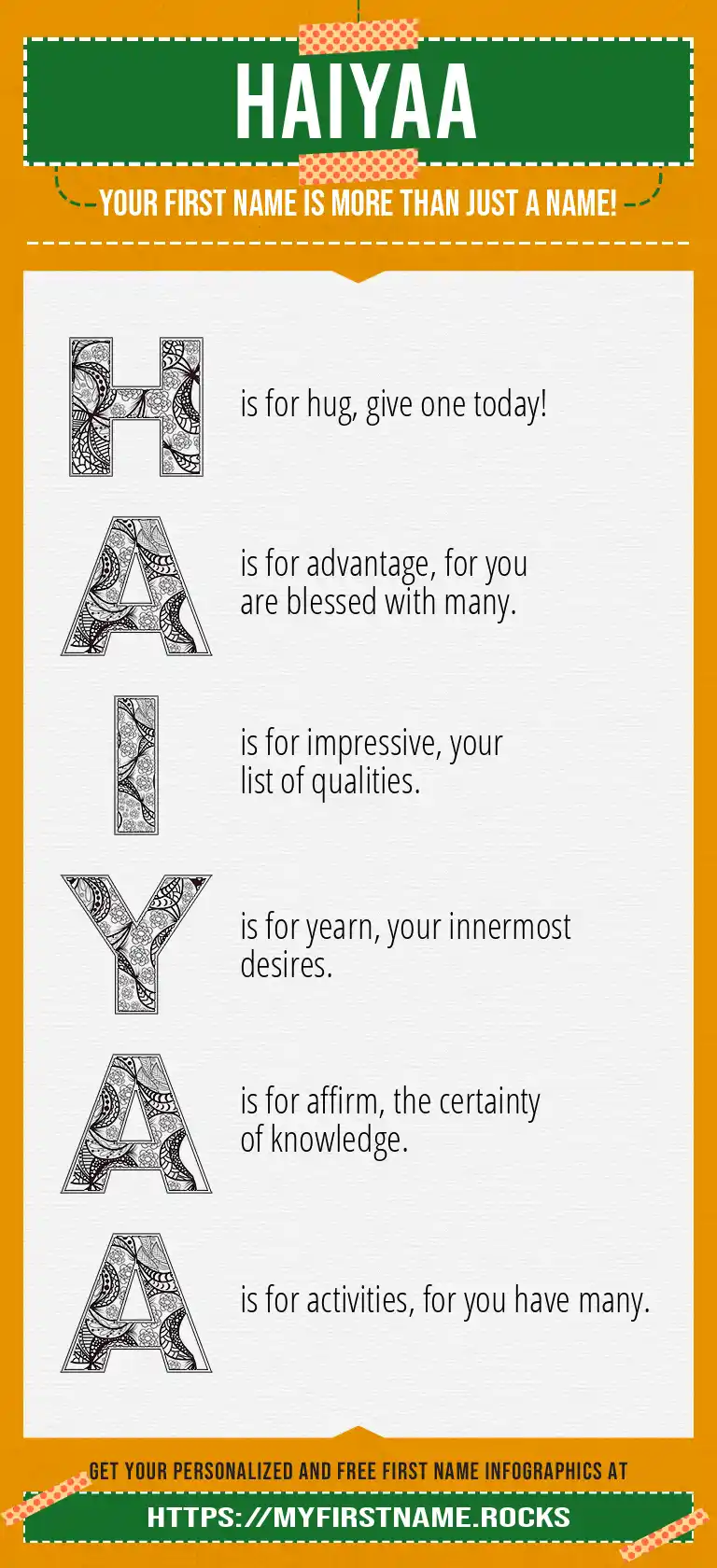 HAIYAA

YOUR FIRST NAME IS MORE THAN JUST A NAME!

H is for hug, give one today!

A is for advantage, for you are blessed with many.

I is for impressive, your list of qualities.

Y is for yearn, your innermost desires.

A is for affirm, the certainty of knowledge.

A is for activities, for you have many.

GET YOUR PERSONALIZED AND FREE FIRST NAME INFOGRAPHICS AT

HTTPS://MYFIRSTNAME.ROCKS