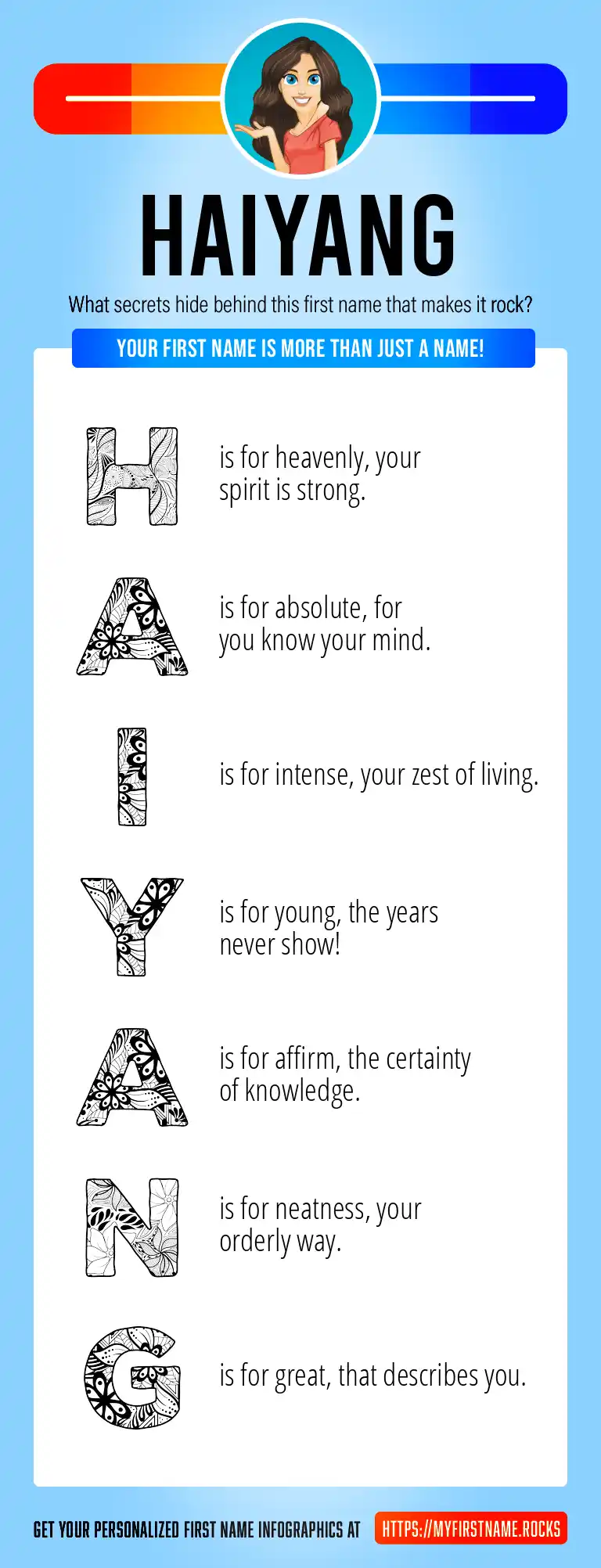 HAIYANG

What secrets hide behind this first name that makes it rock?

YOUR FIRST NAME IS MORE THAN JUST A NAME!

H is for heavenly, your spirit is strong.

A is for absolute, for you know your mind.

I is for intense, your zest of living.

Y is for young, the years never show!

A is for affirm, the certainty of knowledge.

N is for neatness, your orderly way.

G is for great, that describes you.

GET YOUR PERSONALIZED FIRST NAME INFOGRAPHICS AT HTTPS://MYFIRSTNAME.ROCKS