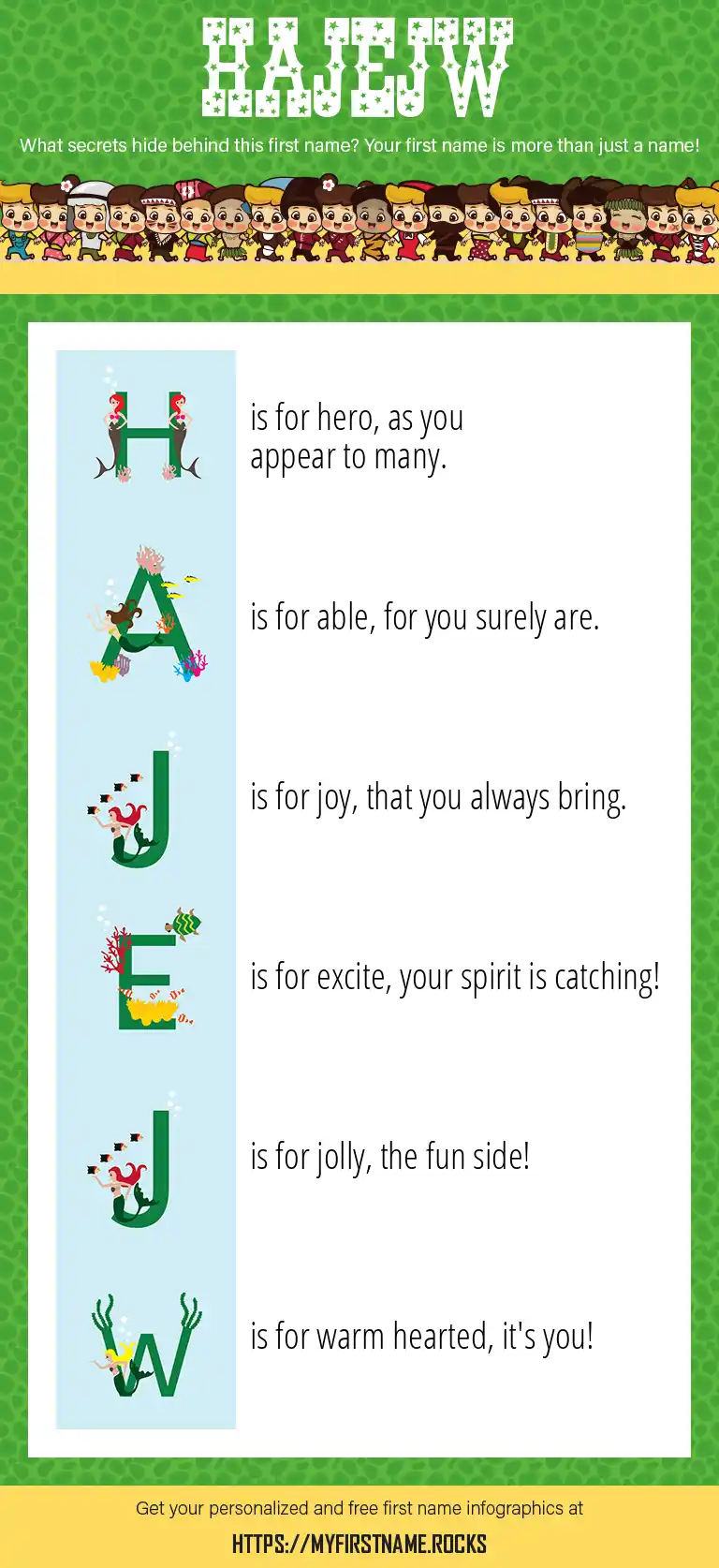 HAJEJW

What secrets hide behind this first name? Your first name is more than just a name!

H is for hero, as you appear to many.

A is for able, for you surely are.

J is for joy, that you always bring.

E is for excite, your spirit is catching!

J is for jolly, the fun side!

W is for warm hearted, it's you!

Get your personalized and free first name infographics at

HTTPS://MYFIRSTNAME.ROCKS