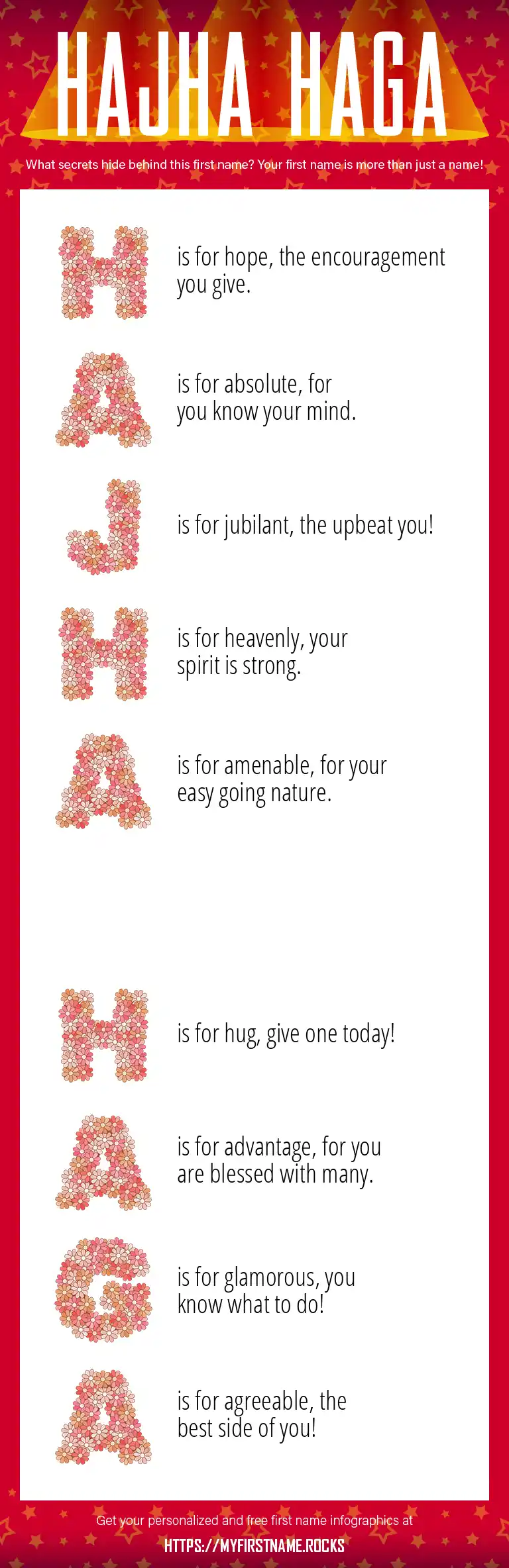 HAJHA HAGA

What secrets hide behind this first name? Your first name is more than just a name!

H is for hope, the encouragement you give.

A is for absolute, for you know your mind.

J is for jubilant, the upbeat you!

H is for heavenly, your spirit is strong.

A is for amenable, for your easy going nature.

H is for hug, give one today!

A is for advantage, for you are blessed with many.

G is for glamorous, you know what to do!

A is for agreeable, the best side of you!

Get your personalized and free first name infographics at

HTTPS://MYFIRSTNAME.ROCKS