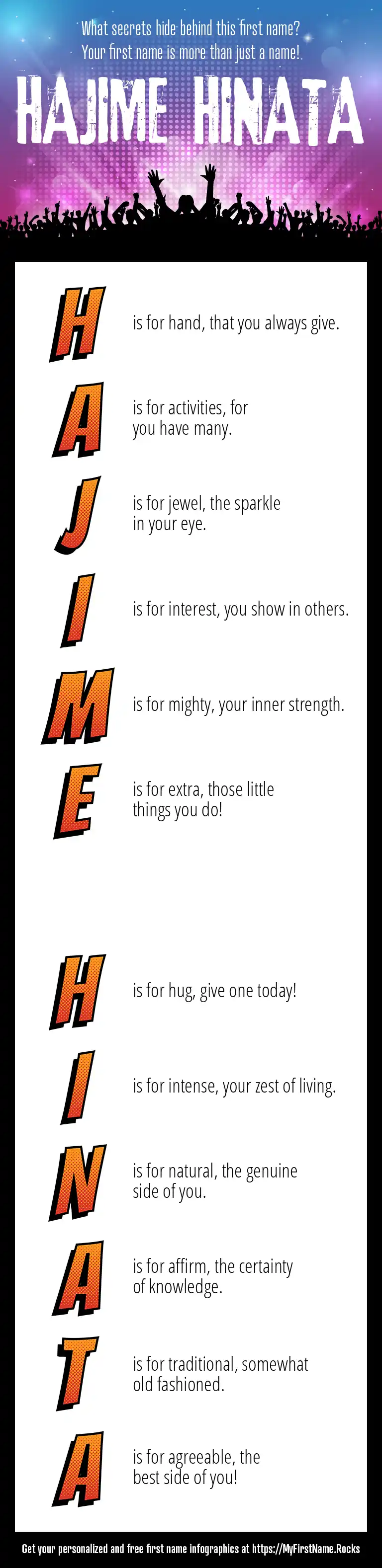 What secrets hide behind this first name?
Your first name is more than just a name!

HAJIME HINATA

H is for hand, that you always give.

A is for activities, for you have many.

J is for jewel, the sparkle in your eye.

I is for interest, you show in others.

M is for mighty, your inner strength.

E is for extra, those little things you do!

H is for hug, give one today!

I is for intense, your zest of living.

N is for natural, the genuine side of you.

A is for affirm, the certainty of knowledge.

T is for traditional, somewhat old fashioned.

A is for agreeable, the best side of you!

Get your personalized and free first name infographics at https://MyFirstName.Rocks