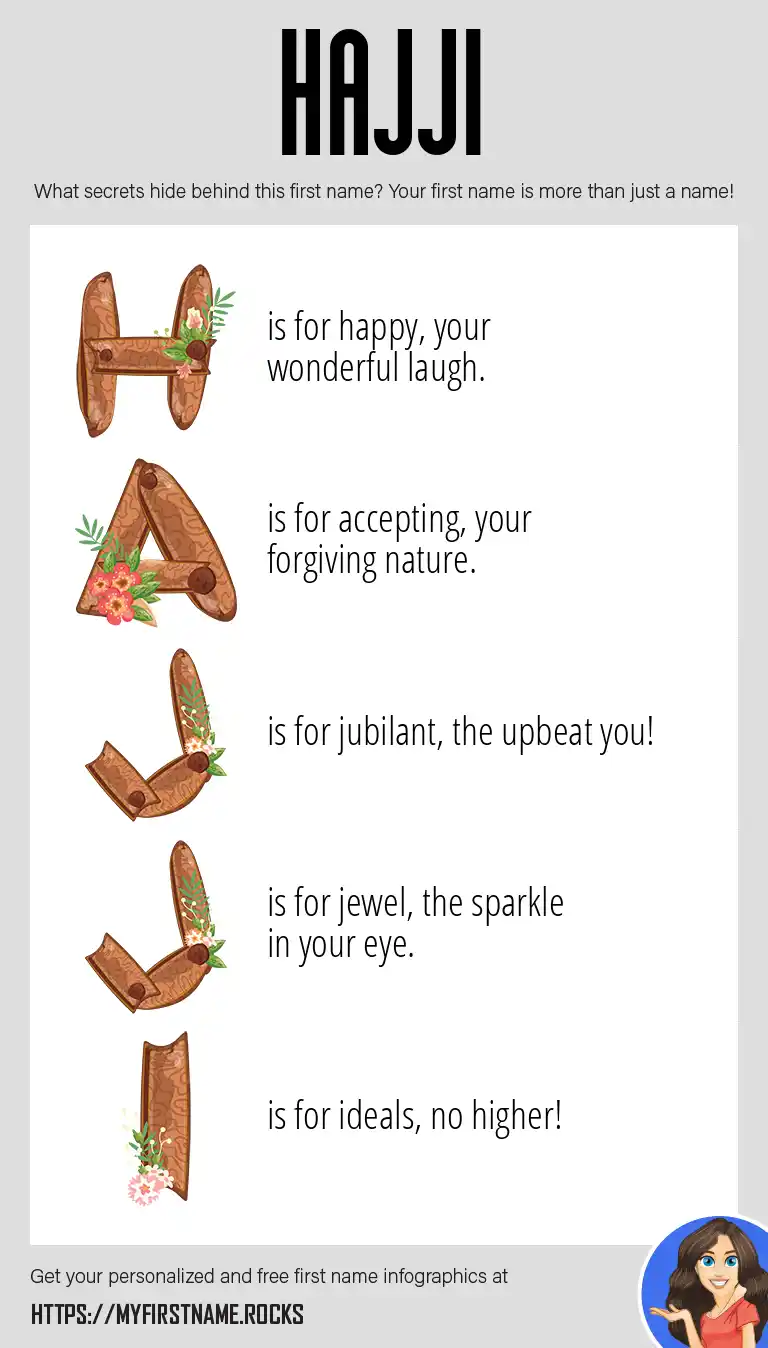 HAJJI

What secrets hide behind this first name? Your first name is more than just a name!

H is for happy, your wonderful laugh.

A is for accepting, your forgiving nature.

J is for jubilant, the upbeat you!

J is for jewel, the sparkle in your eye.

I is for ideals, no higher!

Get your personalized and free first name infographics at

HTTPS://MYFIRSTNAME.ROCKS