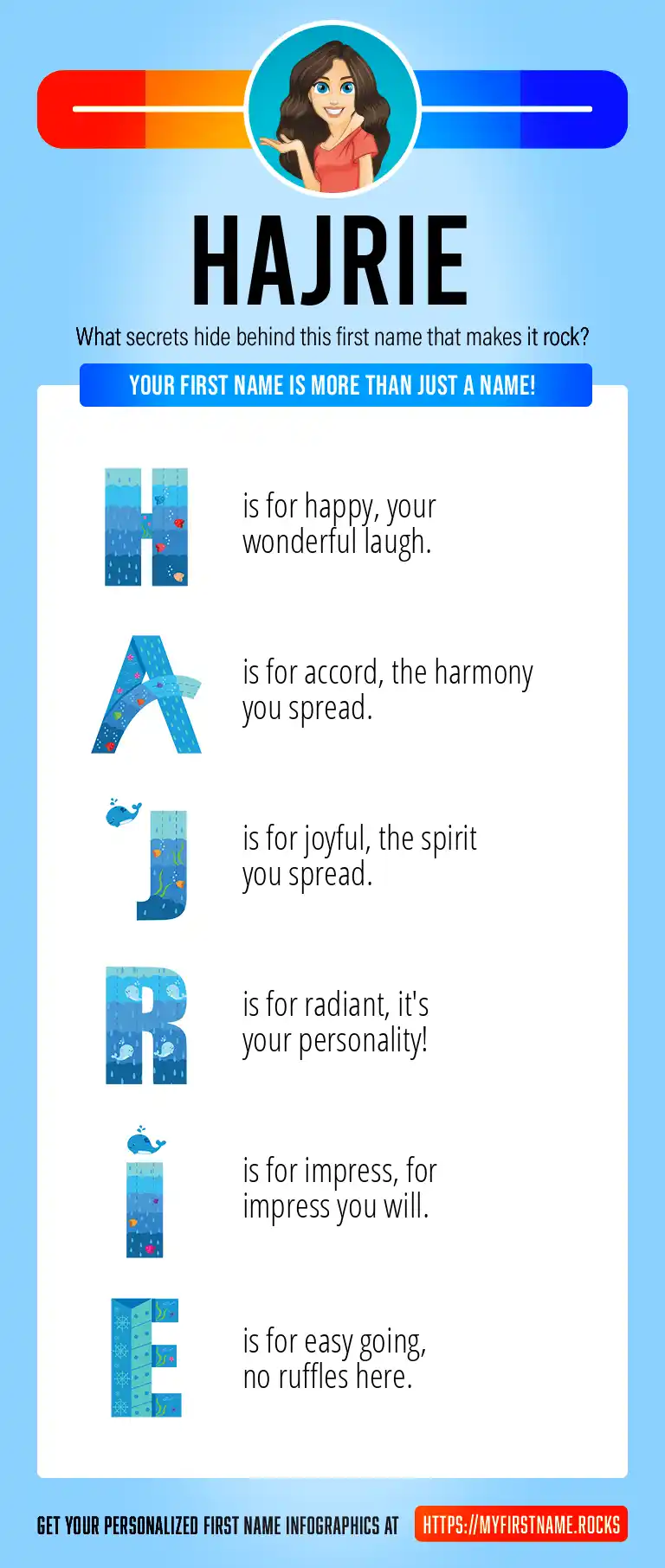 HAJRIE

What secrets hide behind this first name that makes it rock?

YOUR FIRST NAME IS MORE THAN JUST A NAME!

H is for happy, your wonderful laugh.

A is for accord, the harmony you spread.

J is for joyful, the spirit you spread.

R is for radiant, it's your personality!

I is for impress, for impress you will.

E is for easy going, no ruffles here.

GET YOUR PERSONALIZED FIRST NAME INFOGRAPHICS AT HTTPS://MYFIRSTNAME.ROCKS