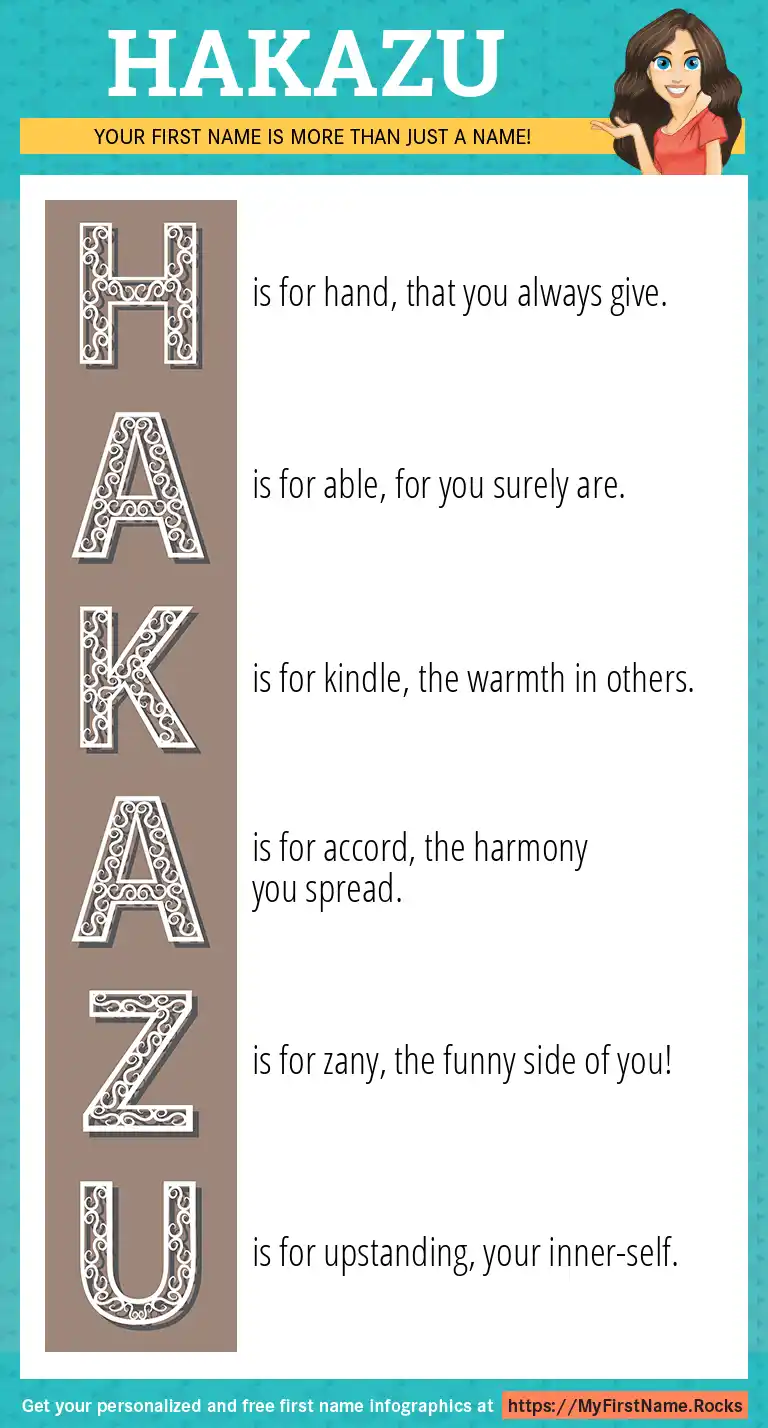 HAKAZU

YOUR FIRST NAME IS MORE THAN JUST A NAME!

H is for hand, that you always give.

A is for able, for you surely are.

K is for kindle, the warmth in others.

A is for accord, the harmony you spread.

Z is for zany, the funny side of you!

U is for upstanding, your inner-self.

Get your personalized and free first name infographics at https://MyFirstName.Rocks