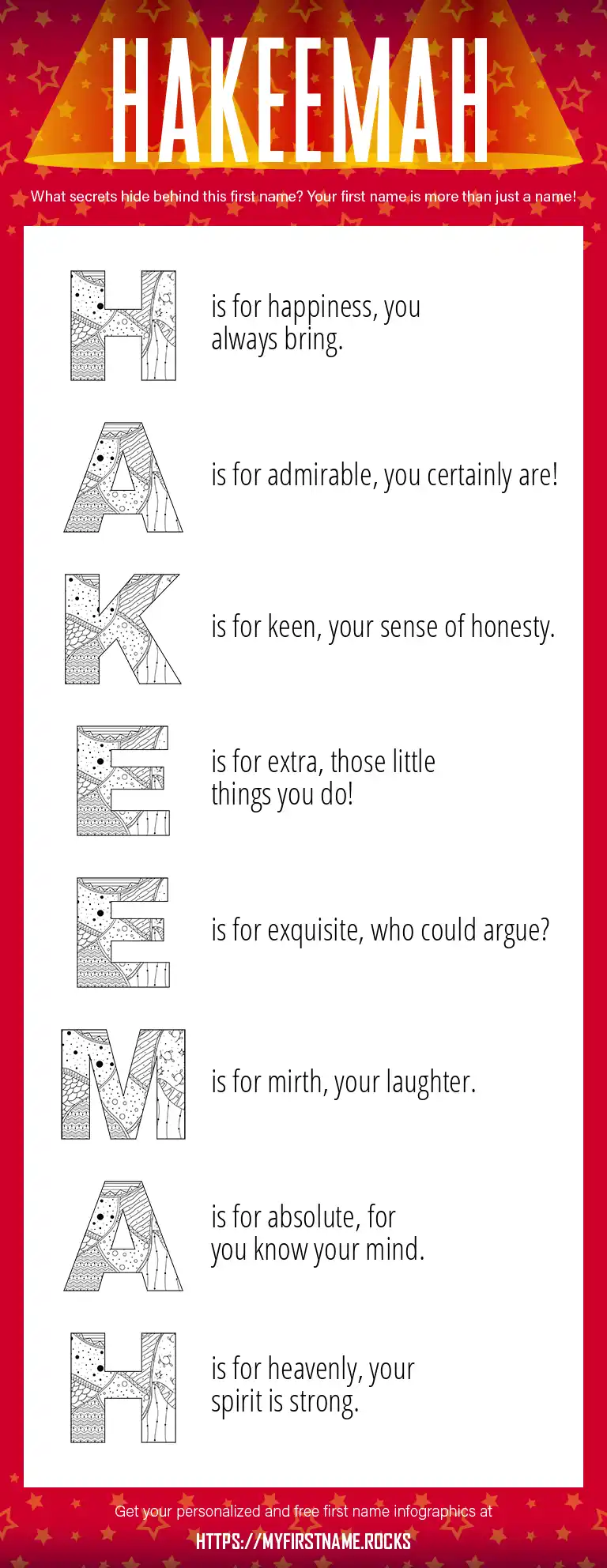 HAKEEMAH

What secrets hide behind this first name? Your first name is more than just a name!

H is for happiness, you always bring.

A is for admirable, you certainly are!

K is for keen, your sense of honesty.

E is for extra, those little things you do!

E is for exquisite, who could argue?

M is for mirth, your laughter.

A is for absolute, for you know your mind.

H is for heavenly, your spirit is strong.

Get your personalized and free first name infographics at

HTTPS://MYFIRSTNAME.ROCKS