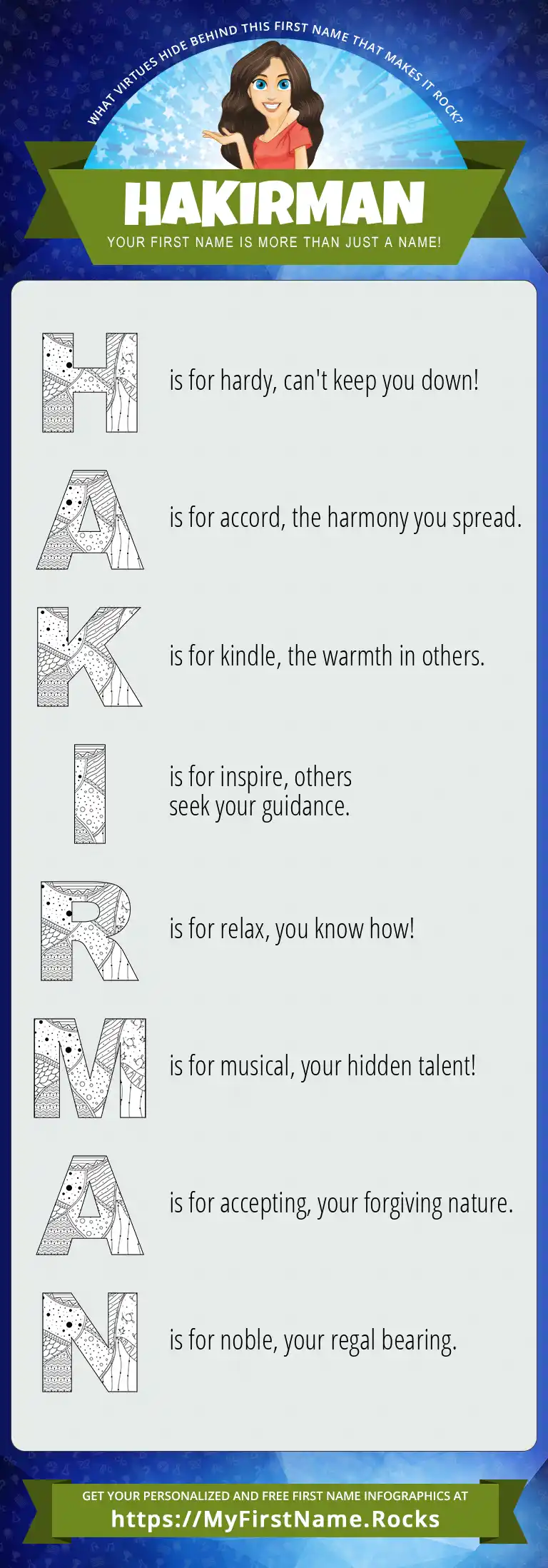 WHAT VIRTUES HIDE BEHIND THIS FIRST NAME THAT MAKES IT ROCK?

HAKIRMAN

YOUR FIRST NAME IS MORE THAN JUST A NAME!

H is for hardy, can't keep you down!

A is for accord, the harmony you spread.

K is for kindle, the warmth in others.

I is for inspire, others seek your guidance.

R is for relax, you know how!

M is for musical, your hidden talent!

A is for accepting, your forgiving nature.

N is for noble, your regal bearing.

GET YOUR PERSONALIZED AND FREE FIRST NAME INFOGRAPHICS AT
https://MyFirstName.Rocks