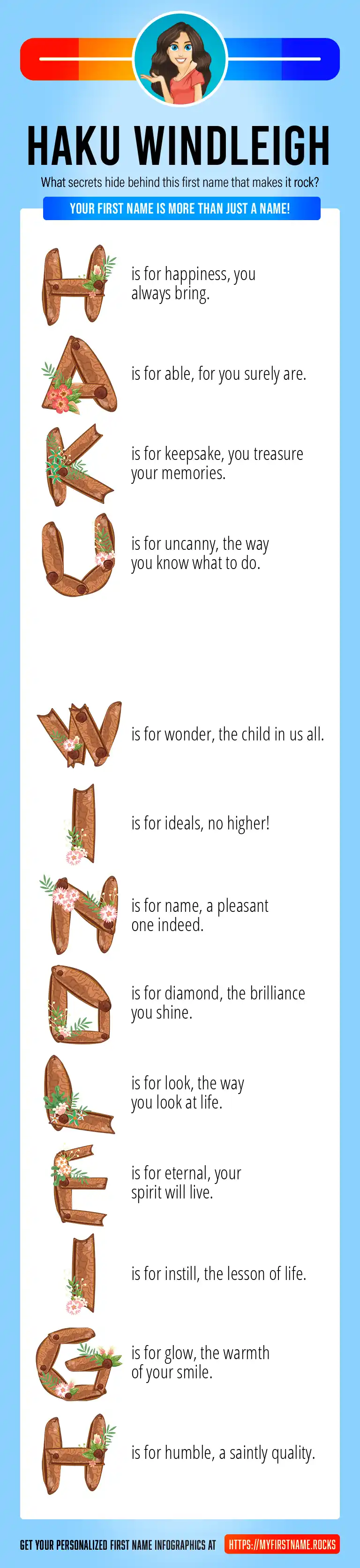 HAKU WINDLEIGH

What secrets hide behind this first name that makes it rock?

YOUR FIRST NAME IS MORE THAN JUST A NAME!

H is for happiness, you always bring.

A is for able, for you surely are.

K is for keepsake, you treasure your memories.

U is for uncanny, the way you know what to do.

W is for wonder, the child in us all.

I is for ideals, no higher!

N is for name, a pleasant one indeed.

D is for diamond, the brilliance you shine.

L is for look, the way you look at life.

E is for eternal, your spirit will live.

I is for instill, the lesson of life.

G is for glow, the warmth of your smile.

H is for humble, a saintly quality.

GET YOUR PERSONALIZED FIRST NAME INFOGRAPHICS AT HTTPS://MYFIRSTNAME.ROCKS