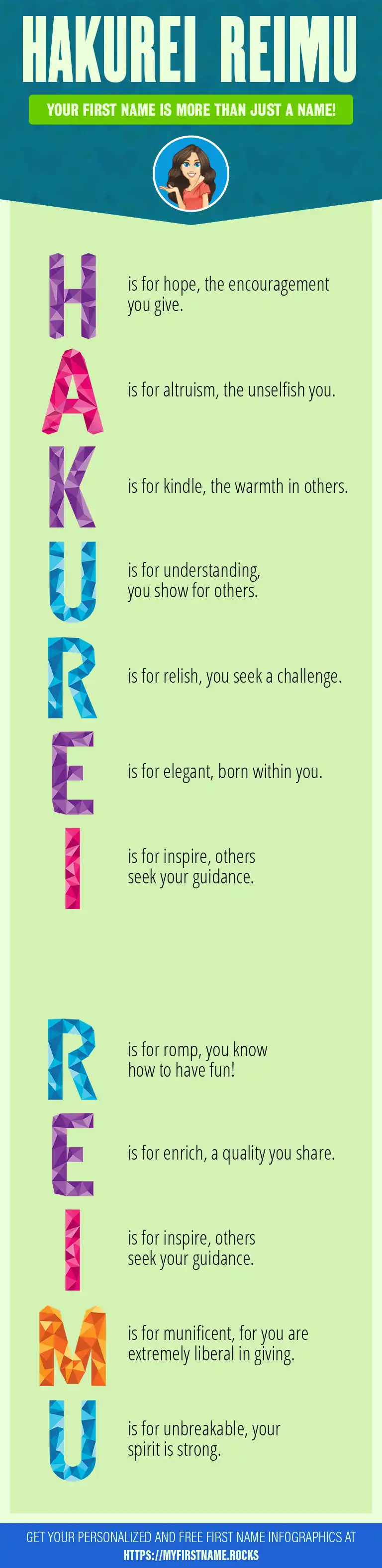 HAKUREI REIMU

YOUR FIRST NAME IS MORE THAN JUST A NAME!

H is for hope, the encouragement you give.

A is for altruism, the unselfish you.

K is for kindle, the warmth in others.

U is for understanding, you show for others.

R is for relish, you seek a challenge.

E is for elegant, born within you.

I is for inspire, others seek your guidance.

R is for romp, you know how to have fun!

E is for enrich, a quality you share.

I is for inspire, others seek your guidance.

M is for munificent, for you are extremely liberal in giving.

U is for unbreakable, your spirit is strong.

GET YOUR PERSONALIZED AND FREE FIRST NAME INFOGRAPHICS AT HTTPS://MYFIRSTNAME.ROCKS