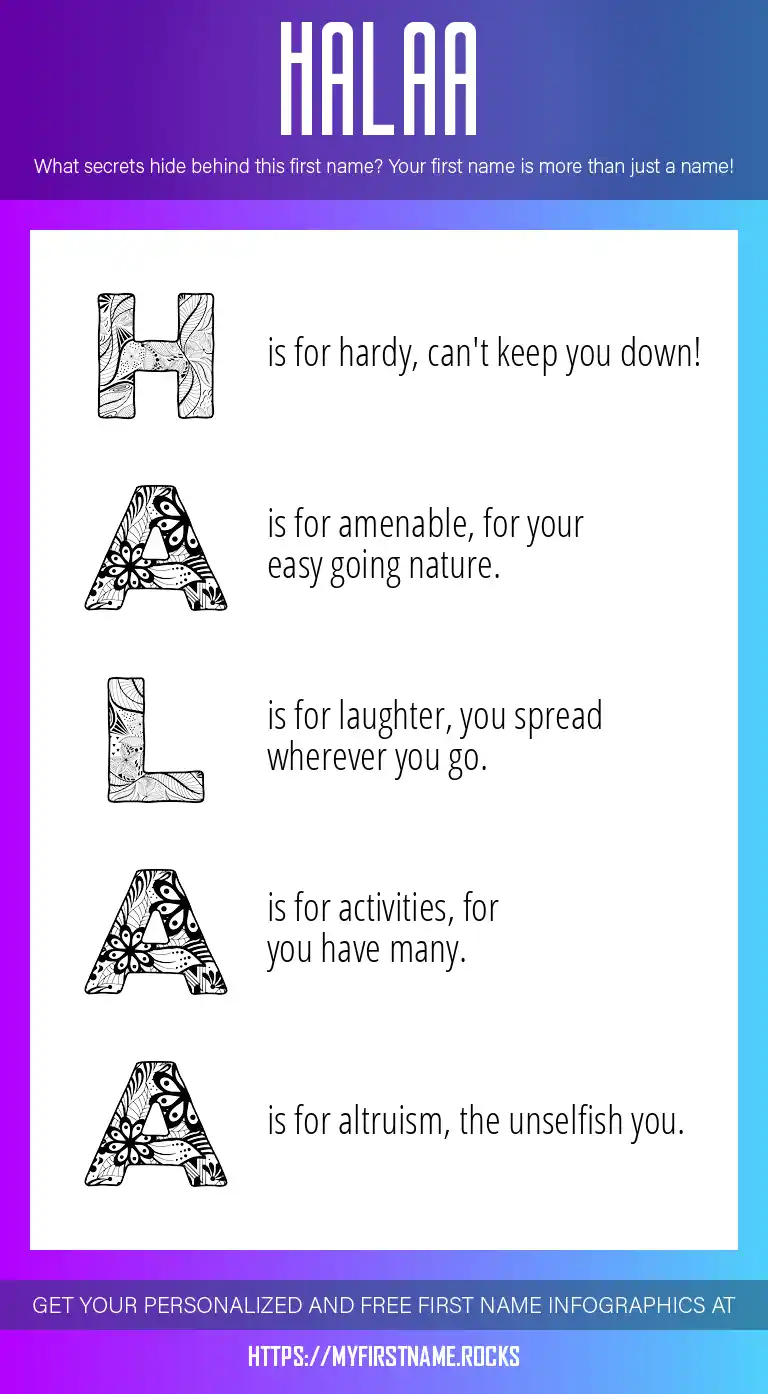 HALAA

What secrets hide behind this first name? Your first name is more than just a name!

H is for hardy, can't keep you down!

A is for amenable, for your easy going nature.

L is for laughter, you spread wherever you go.

A is for activities, for you have many.

A is for altruism, the unselfish you.

GET YOUR PERSONALIZED AND FREE FIRST NAME INFOGRAPHICS AT

HTTPS://MYFIRSTNAME.ROCKS