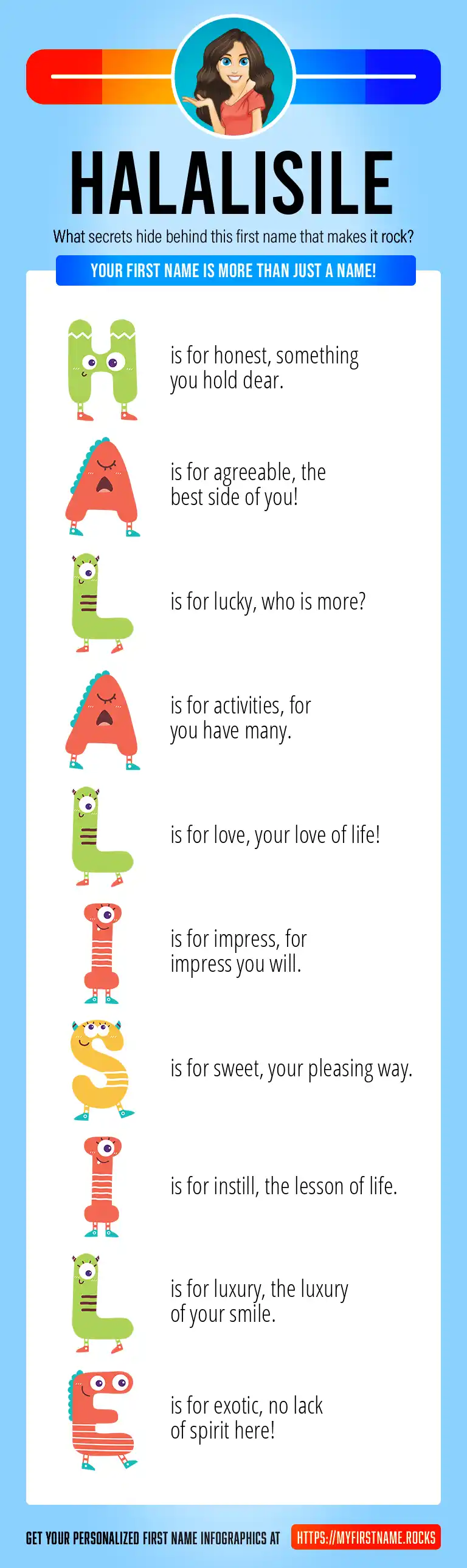 HALALISILE

What secrets hide behind this first name that makes it rock?

YOUR FIRST NAME IS MORE THAN JUST A NAME!

H is for honest, something you hold dear.

A is for agreeable, the best side of you!

L is for lucky, who is more?

A is for activities, for you have many.

L is for love, your love of life!

I is for impress, for impress you will.

S is for sweet, your pleasing way.

I is for instill, the lesson of life.

L is for luxury, the luxury of your smile.

E is for exotic, no lack of spirit here!

GET YOUR PERSONALIZED FIRST NAME INFOGRAPHICS AT HTTPS://MYFIRSTNAME.ROCKS