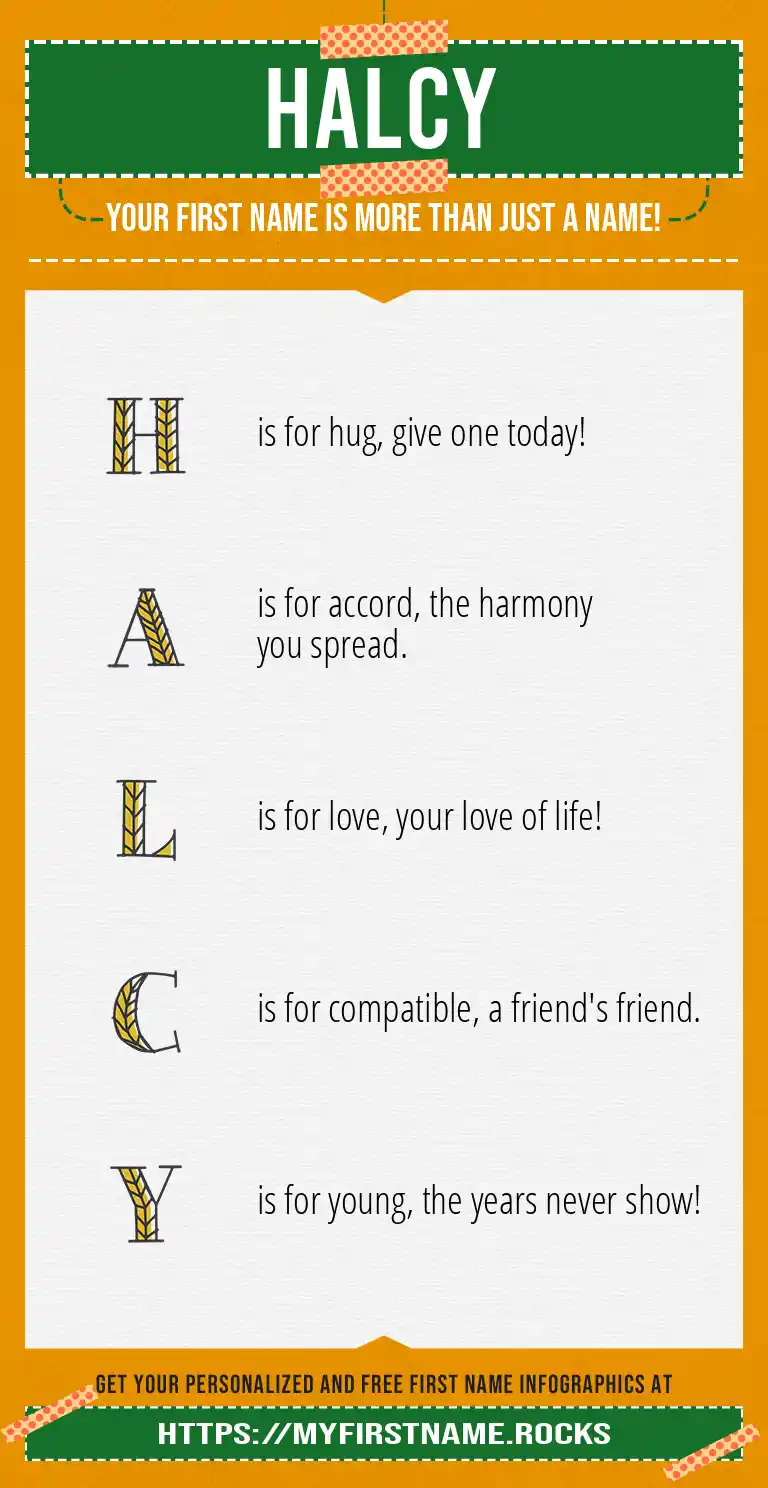 HALCY

YOUR FIRST NAME IS MORE THAN JUST A NAME!

H is for hug, give one today!

A is for accord, the harmony you spread.

L is for love, your love of life!

C is for compatible, a friend's friend.

Y is for young, the years never show!

GET YOUR PERSONALIZED AND FREE FIRST NAME INFOGRAPHICS AT

HTTPS://MYFIRSTNAME.ROCKS