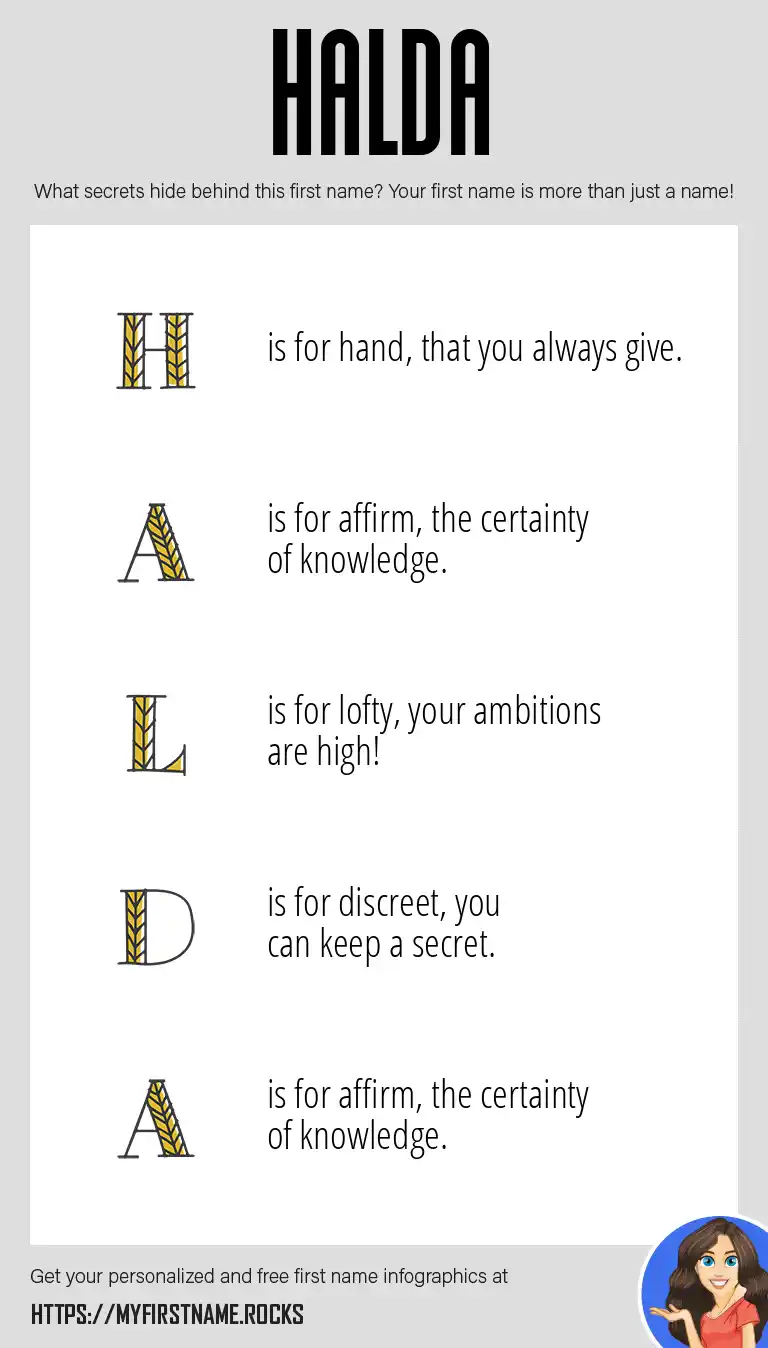 HALDA

What secrets hide behind this first name? Your first name is more than just a name!

H is for hand, that you always give.

A is for affirm, the certainty of knowledge.

L is for lofty, your ambitions are high!

D is for discreet, you can keep a secret.

A is for affirm, the certainty of knowledge.

Get your personalized and free first name infographics at

HTTPS://MYFIRSTNAME.ROCKS