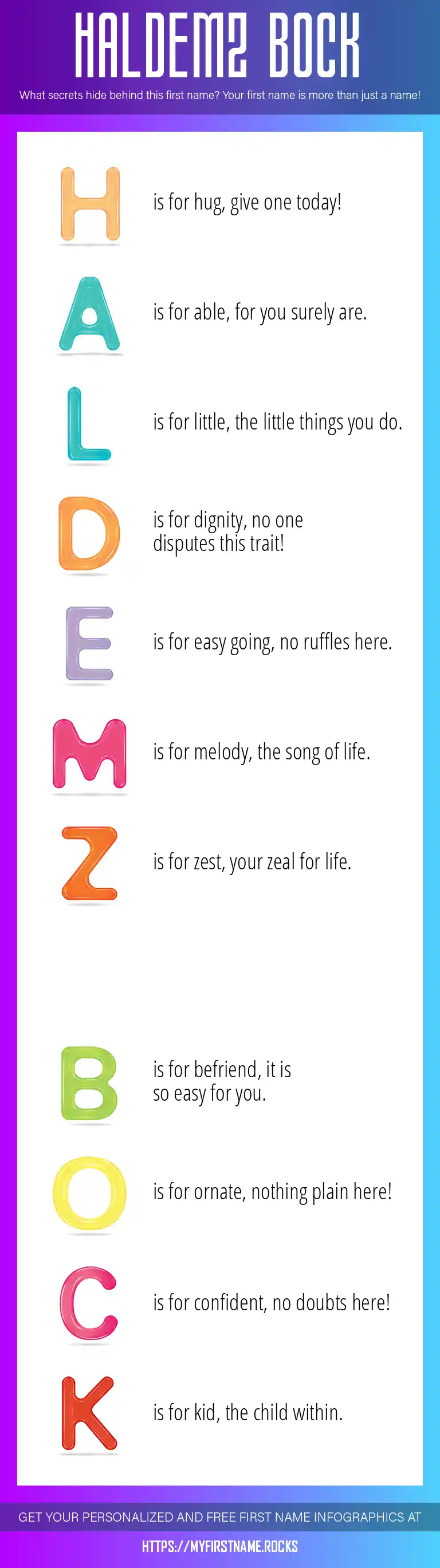 HALDEMZ BOCK

What secrets hide behind this first name? Your first name is more than just a name!

H is for hug, give one today!

A is for able, for you surely are.

L is for little, the little things you do.

D is for dignity, no one disputes this trait!

E is for easy going, no ruffles here.

M is for melody, the song of life.

Z is for zest, your zeal for life.

B is for befriend, it is so easy for you.

O is for ornate, nothing plain here!

C is for confident, no doubts here!

K is for kid, the child within.

GET YOUR PERSONALIZED AND FREE FIRST NAME INFOGRAPHICS AT

HTTPS://MYFIRSTNAME.ROCKS