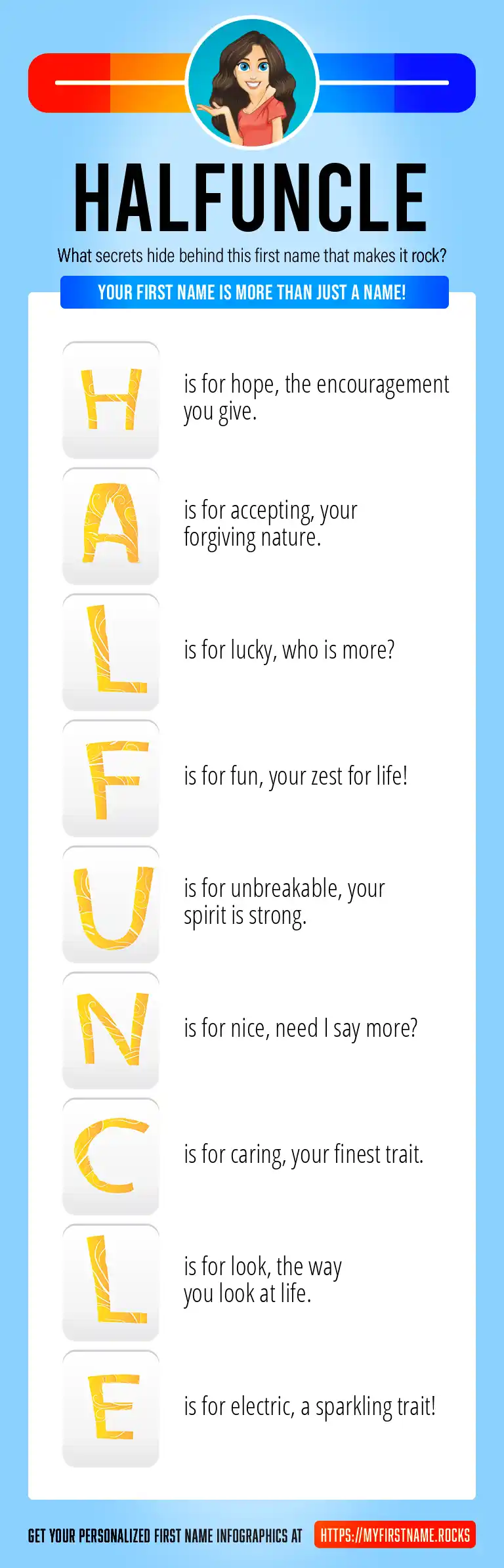 HALFUNCLE

What secrets hide behind this first name that makes it rock?

YOUR FIRST NAME IS MORE THAN JUST A NAME!

H is for hope, the encouragement you give.

A is for accepting, your forgiving nature.

L is for lucky, who is more?

F is for fun, your zest for life!

U is for unbreakable, your spirit is strong.

N is for nice, need I say more?

C is for caring, your finest trait.

L is for look, the way you look at life.

E is for electric, a sparkling trait!

GET YOUR PERSONALIZED FIRST NAME INFOGRAPHICS AT HTTPS://MYFIRSTNAME.ROCKS