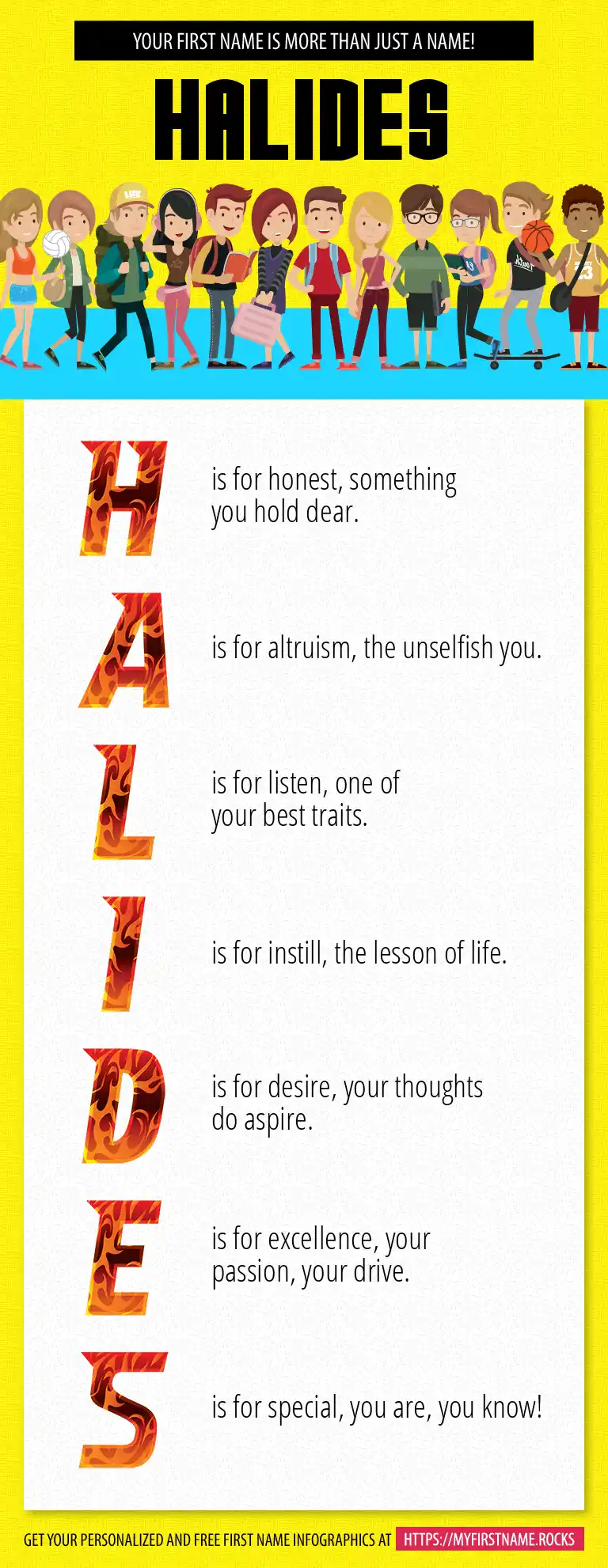 YOUR FIRST NAME IS MORE THAN JUST A NAME!

HALIDES

H is for honest, something you hold dear.

A is for altruism, the unselfish you.

L is for listen, one of your best traits.

I is for instill, the lesson of life.

D is for desire, your thoughts do aspire.

E is for excellence, your passion, your drive.

S is for special, you are, you know!

GET YOUR PERSONALIZED AND FREE FIRST NAME INFOGRAPHICS AT HTTPS://MYFIRSTNAME.ROCKS