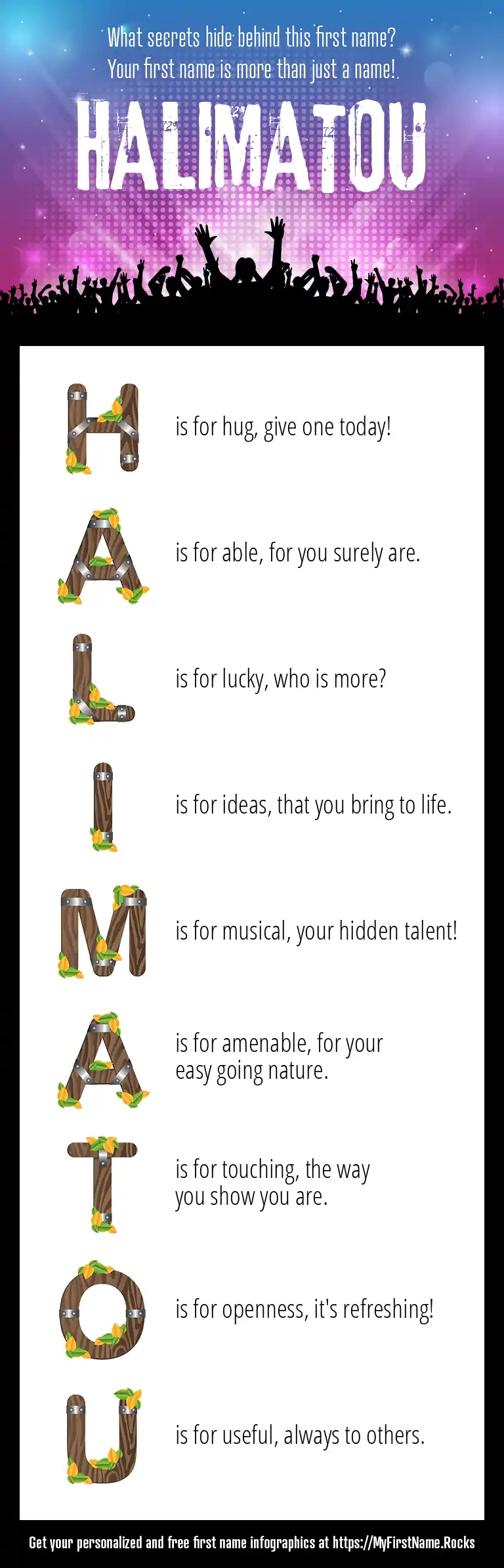 What secrets hide behind this first name?
Your first name is more than just a name!

HALIMATOU

H is for hug, give one today!

A is for able, for you surely are.

L is for lucky, who is more?

I is for ideas, that you bring to life.

M is for musical, your hidden talent!

A is for amenable, for your easy going nature.

T is for touching, the way you show you are.

O is for openness, it's refreshing!

U is for useful, always to others.

Get your personalized and free first name infographics at https://MyFirstName.Rocks