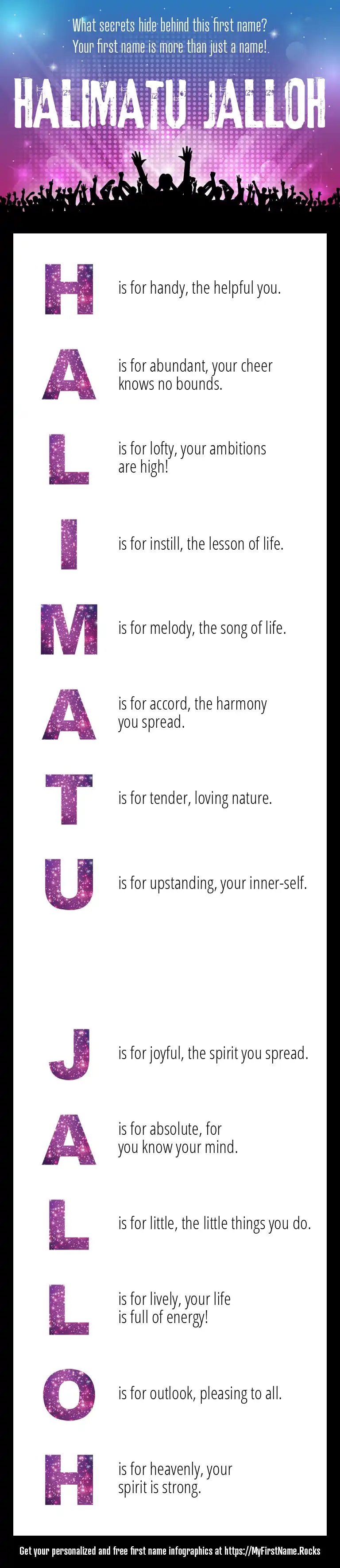 What secrets hide behind this first name?
Your first name is more than just a name!

HALIMATU JALLOH

H is for handy, the helpful you.

A is for abundant, your cheer knows no bounds.

L is for lofty, your ambitions are high!

I is for instill, the lesson of life.

M is for melody, the song of life.

A is for accord, the harmony you spread.

T is for tender, loving nature.

U is for upstanding, your inner-self.

J is for joyful, the spirit you spread.

A is for absolute, for you know your mind.

L is for little, the little things you do.

L is for lively, your life is full of energy!

O is for outlook, pleasing to all.

H is for heavenly, your spirit is strong.

Get your personalized and free first name infographics at https://MyFirstName.Rocks