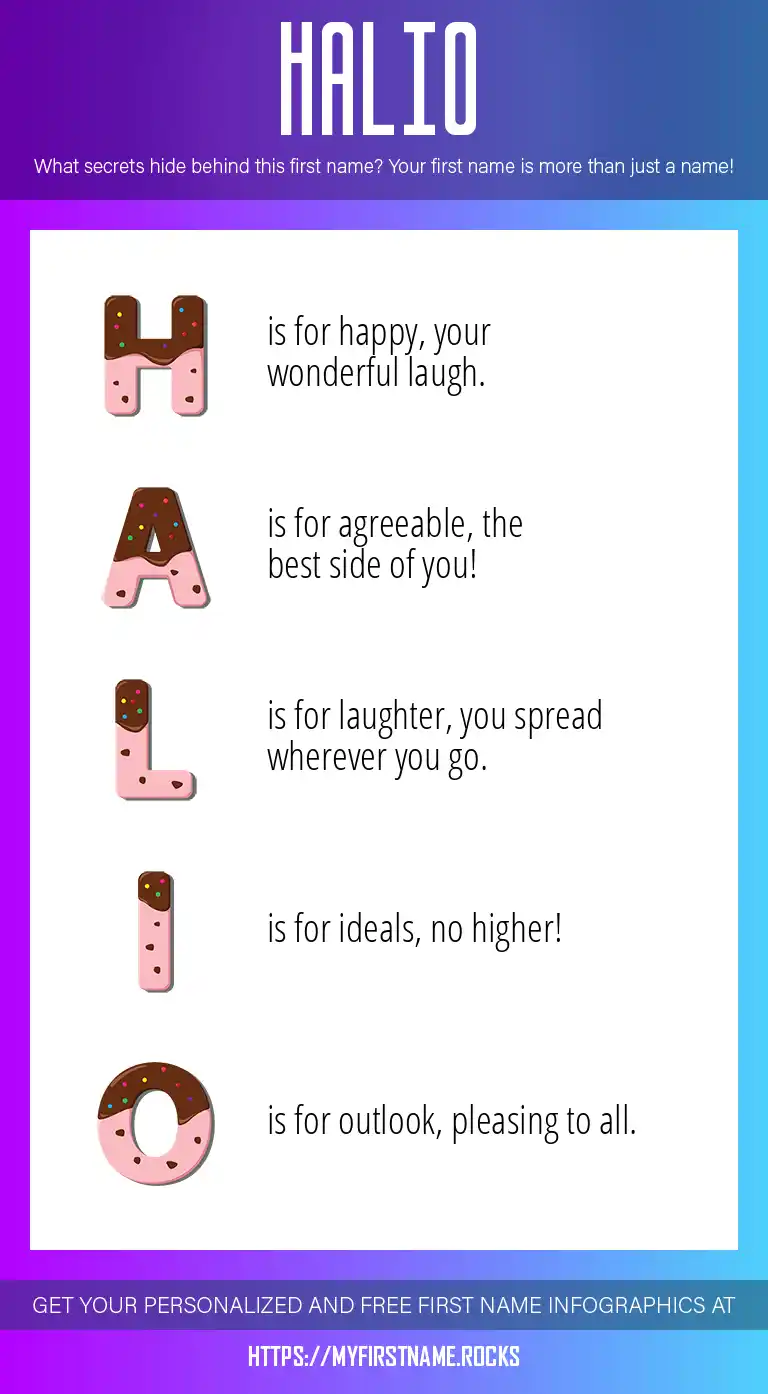 HALIO

What secrets hide behind this first name? Your first name is more than just a name!

H is for happy, your wonderful laugh.

A is for agreeable, the best side of you!

L is for laughter, you spread wherever you go.

I is for ideals, no higher!

O is for outlook, pleasing to all.

GET YOUR PERSONALIZED AND FREE FIRST NAME INFOGRAPHICS AT

HTTPS://MYFIRSTNAME.ROCKS