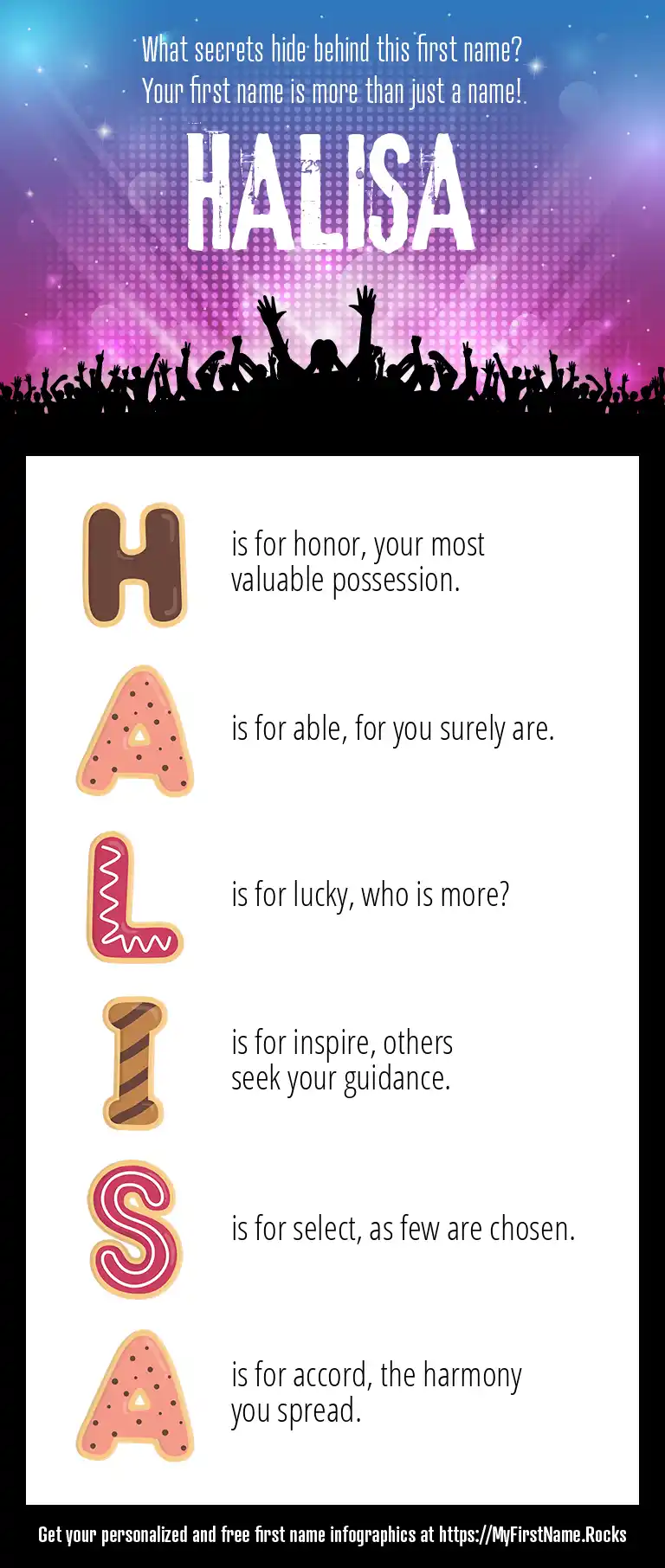 What secrets hide behind this first name?
Your first name is more than just a name!

HALISA

H is for honor, your most valuable possession.

A is for able, for you surely are.

L is for lucky, who is more?

I is for inspire, others seek your guidance.

S is for select, as few are chosen.

A is for accord, the harmony you spread.

Get your personalized and free first name infographics at https://MyFirstName.Rocks